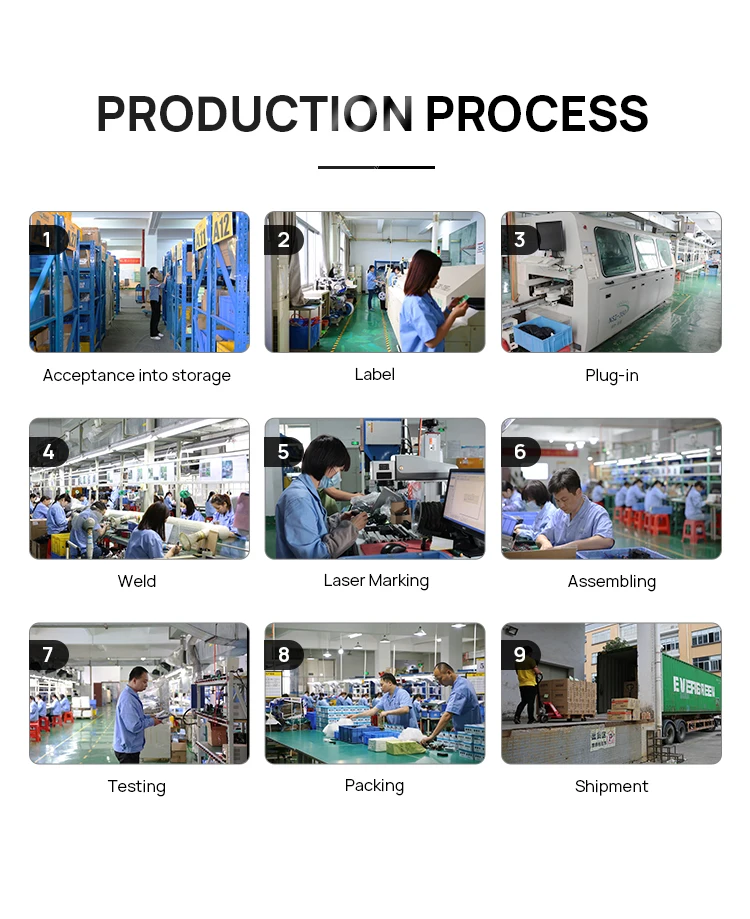 PRODUCTION PROCESS

1
A11 A12
Acceptance into storage

2
Label

3
Plug-in

4
Weld

5
Laser Marking

6
Assembling

7
Testing

8
Packing

9
EVERGREEN
Shipment