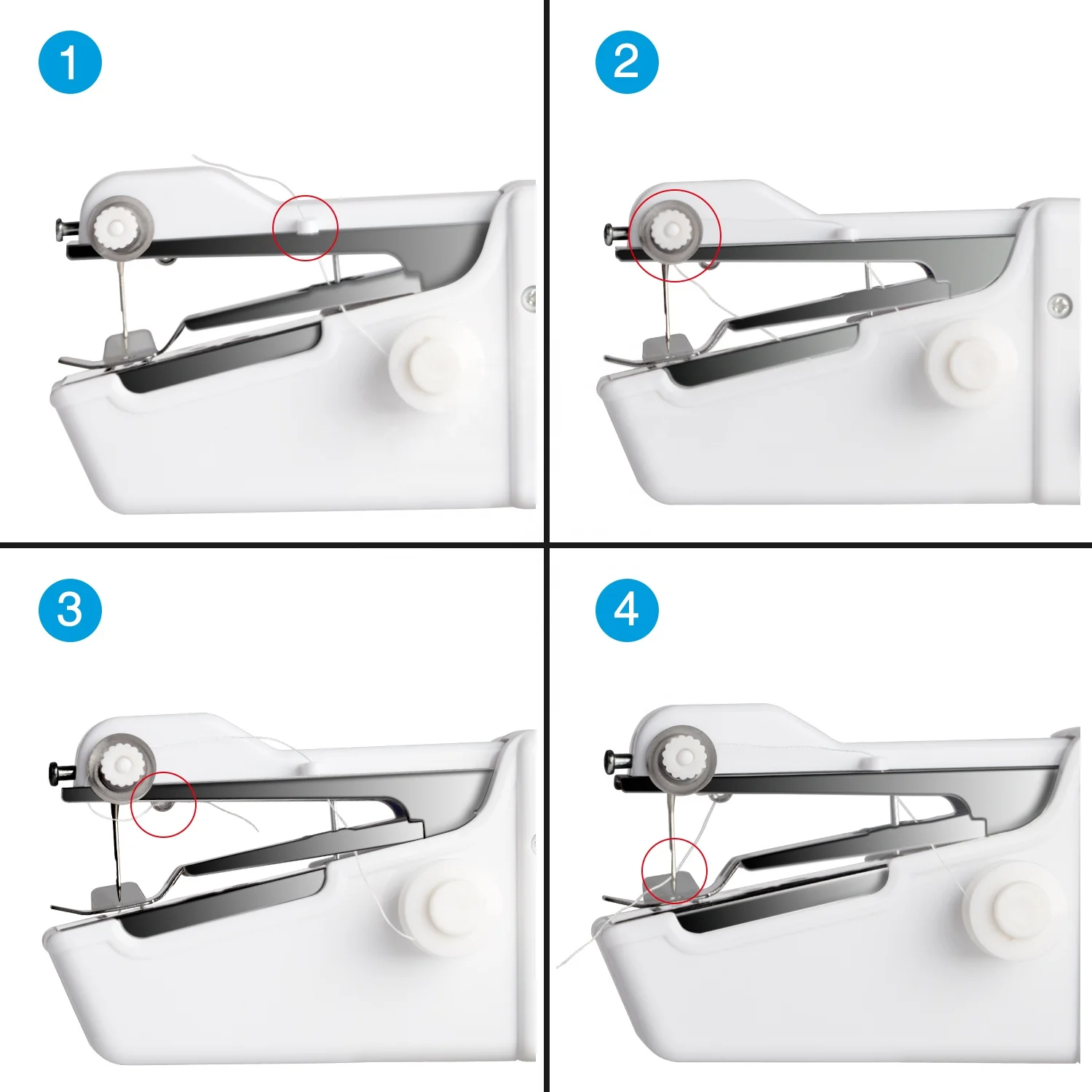 1

2

3

4