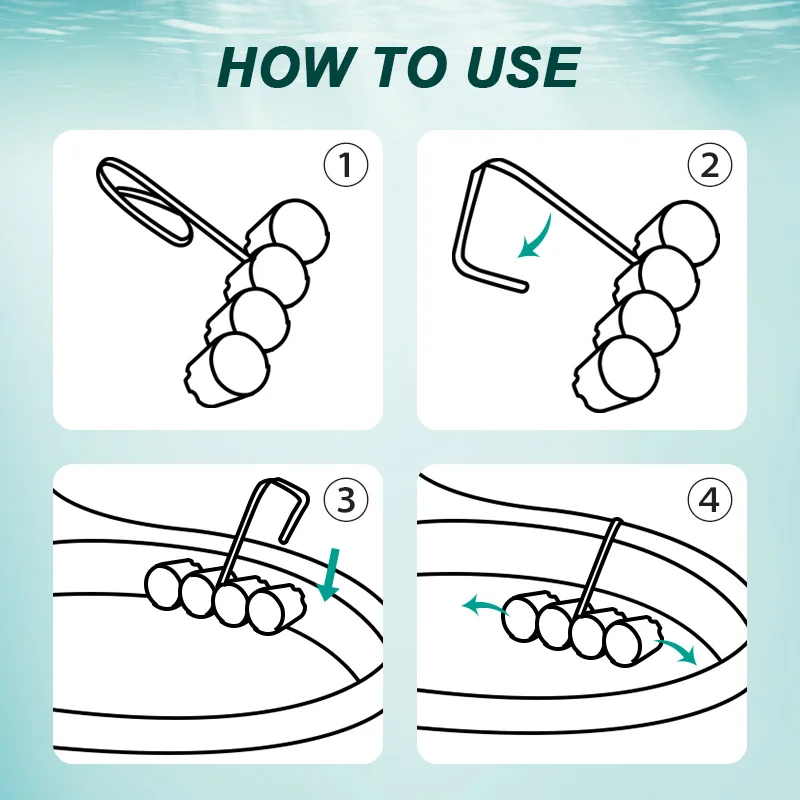 HOW TO USE

①

②

③

④