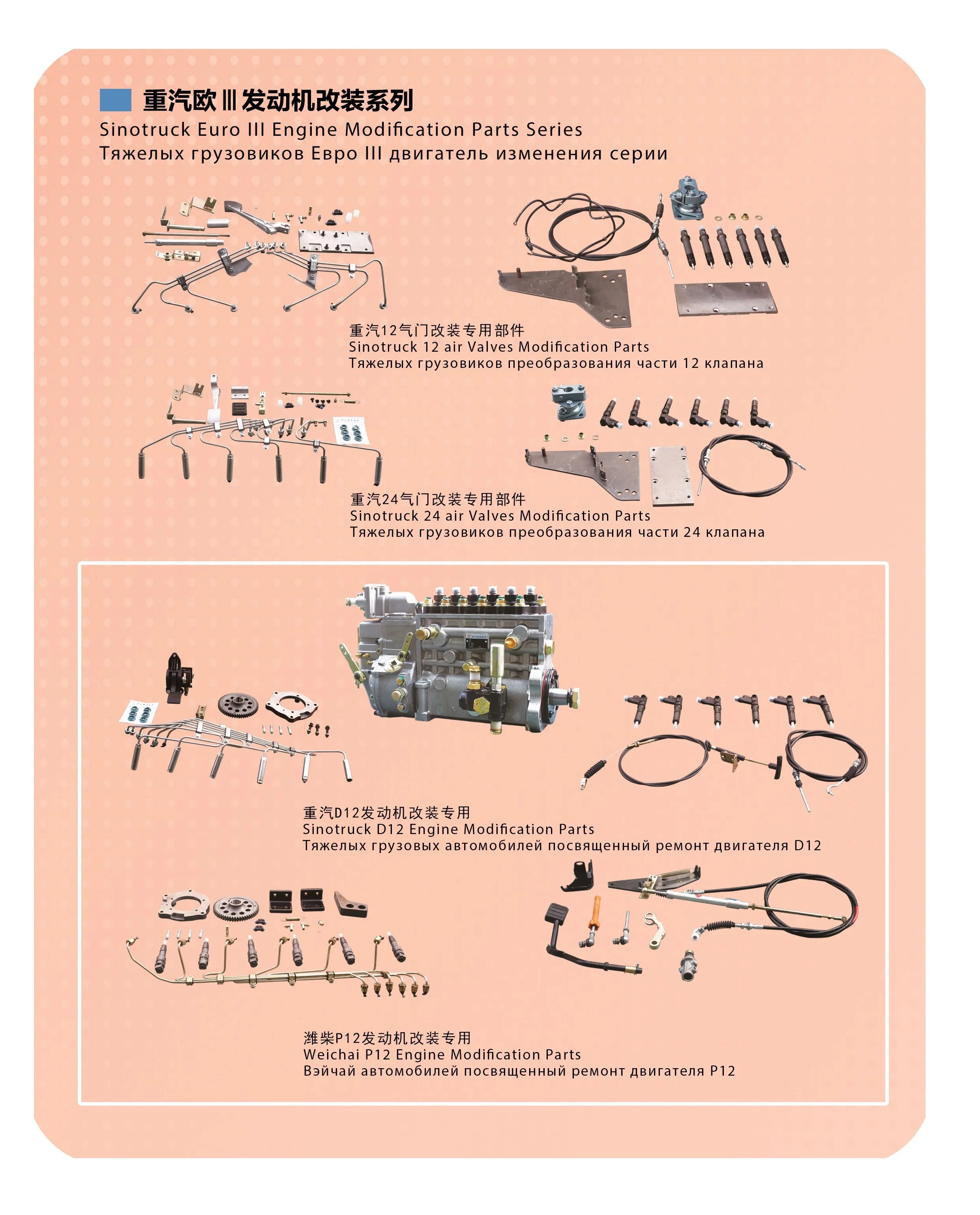 重汽欧Ⅲ发动机改装系列
Sinotruck Euro III Engine Modification Parts Series
Тяжелых грузовиков Евро III двигатель изменения серии

重汽12气门改装专用部件
Sinotruck 12 air Valves Modification Parts
Тяжелых грузовиков преобразования части 12 клапана

重汽24气门改装专用部件
Sinotruck 24 air Valves Modification Parts
Тяжелых грузовиков преобразования части 24 клапана

重汽D12发动机改装专用
Sinotruck D12 Engine Modification Parts
Тяжелых грузовых автомобилей посвященный ремонт двигателя D12

潍柴P12发动机改装专用
Weichai P12 Engine Modification Parts
Вэйчай автомобилей посвященный ремонт двигателя P12