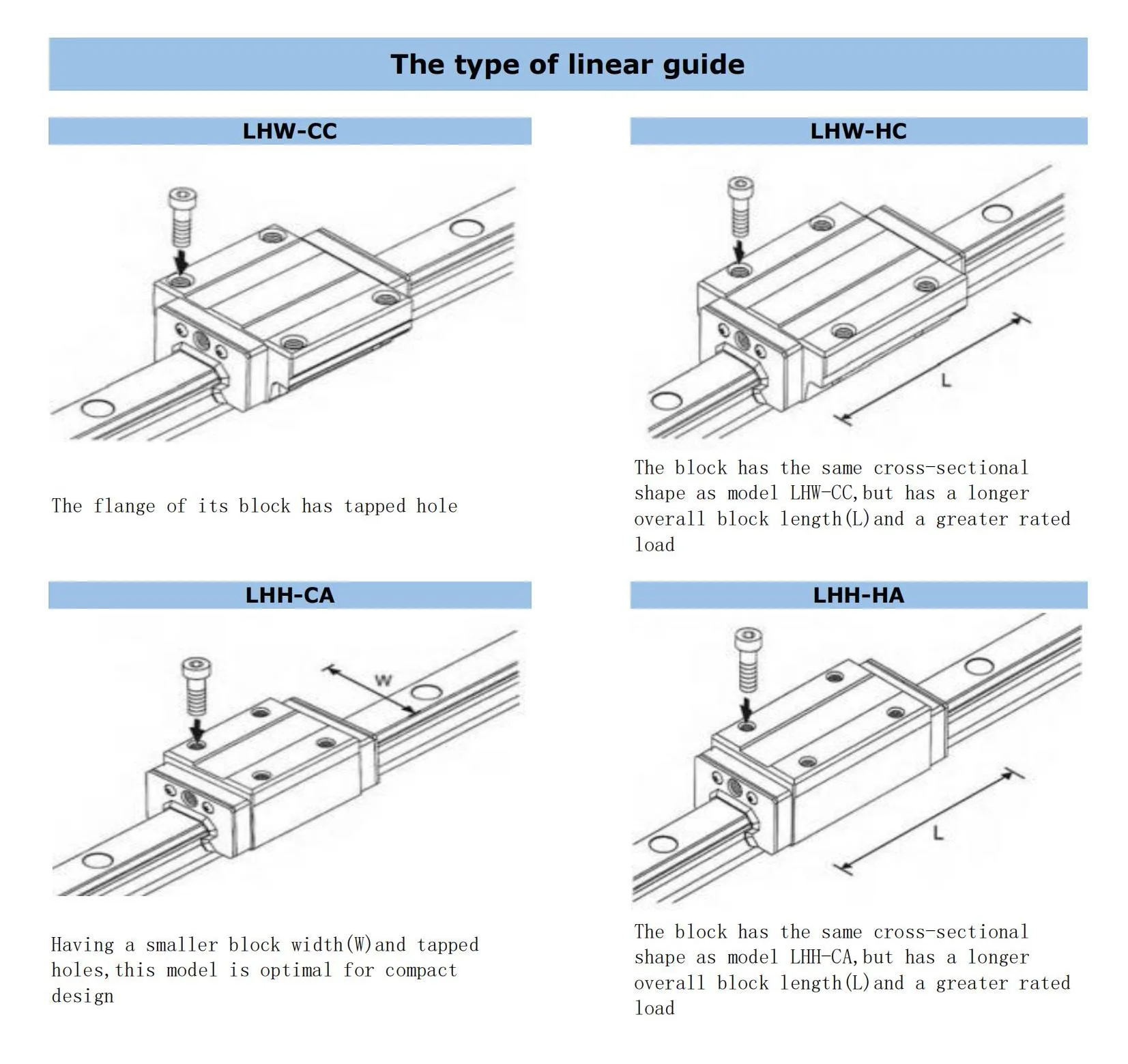 The type of linear guide

LHW-CC

The flange of its block has tapped hole

LHW-HC

L

The block has the same cross-sectional shape as model LHW-CC,but has a longer overall block length(L)and a greater rated load

LHH-CA

W

Having a smaller block width(W)and tapped holes,this model is optimal for compact design

LHH-HA

L

The block has the same cross-sectional shape as model LHH-CA,but has a longer overall block length(L)and a greater rated load