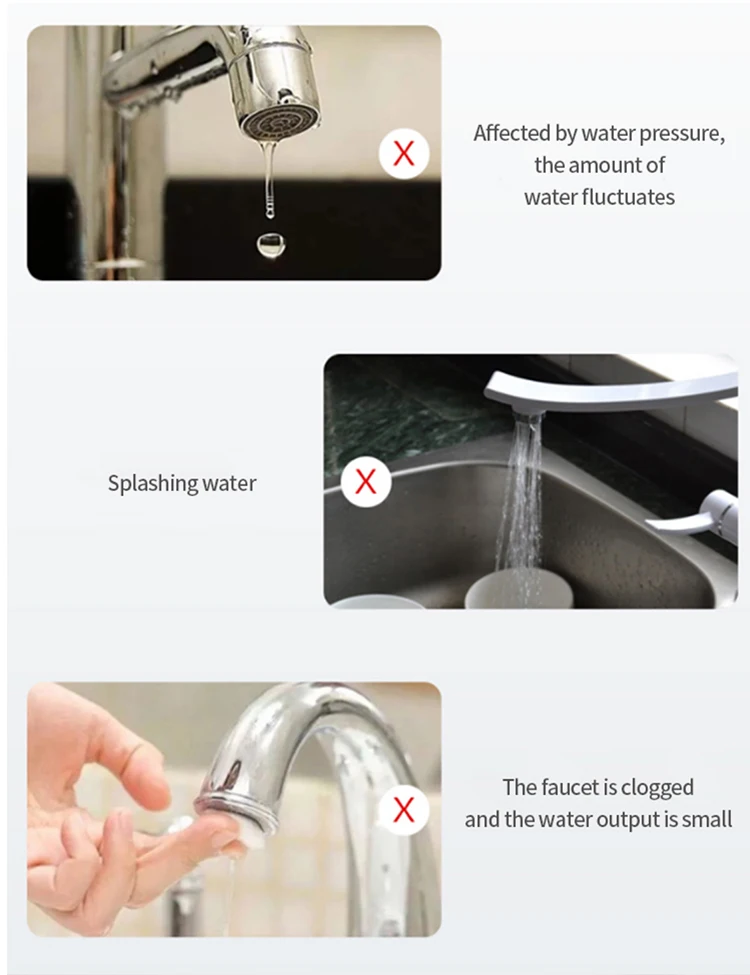 X

Affected by water pressure, the amount of water fluctuates

Splashing water

X

X

The faucet is clogged and the water output is small