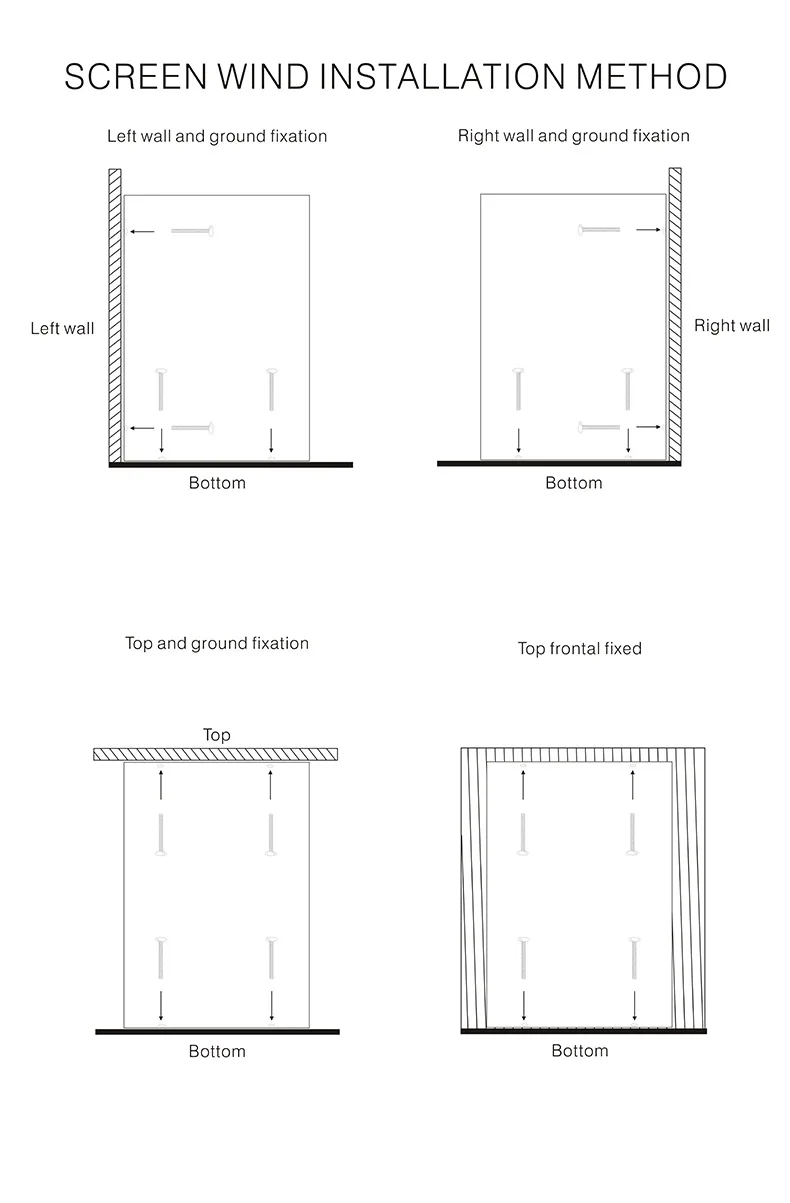 SCREEN WIND INSTALLATION METHOD

Left wall and ground fixation

Left wall

Bottom

Right wall and ground fixation

Right wall

Bottom

Top and ground fixation

Top

Bottom

Top frontal fixed

Bottom