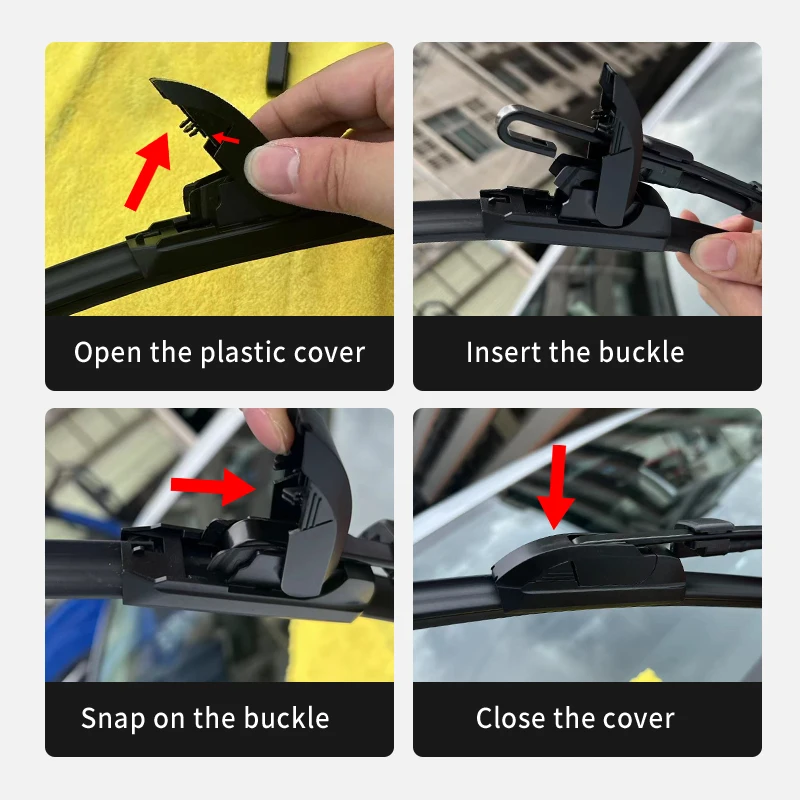 Open the plastic cover

Insert the buckle

Snap on the buckle

Close the cover