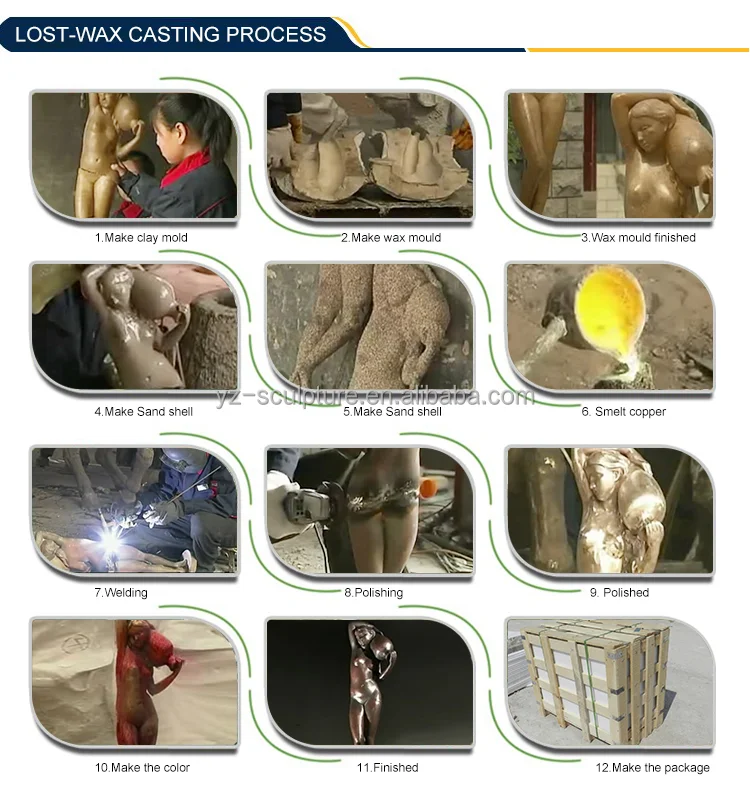 LOST-WAX CASTING PROCESS

1.Make clay mold

2.Make wax mould

3.Wax mould finished

4.Make Sand shell

5.Make Sand shell

6. Smelt copper

yz-sculpture.en.alibaba.com

7.Welding

8.Polishing

9. Polished

10.Make the color

11.Finished

12.Make the package