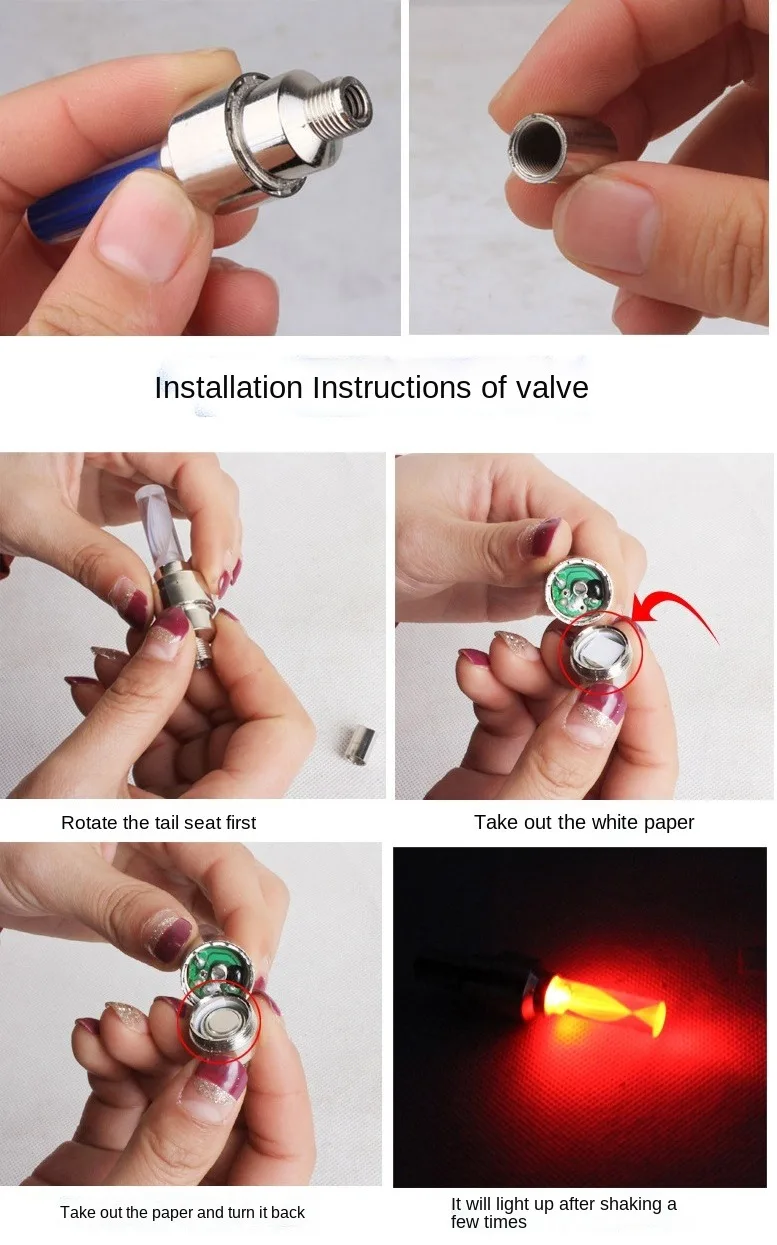 Installation Instructions of valve

Rotate the tail seat first

Take out the white paper

Take out the paper and turn it back

It will light up after shaking a few times