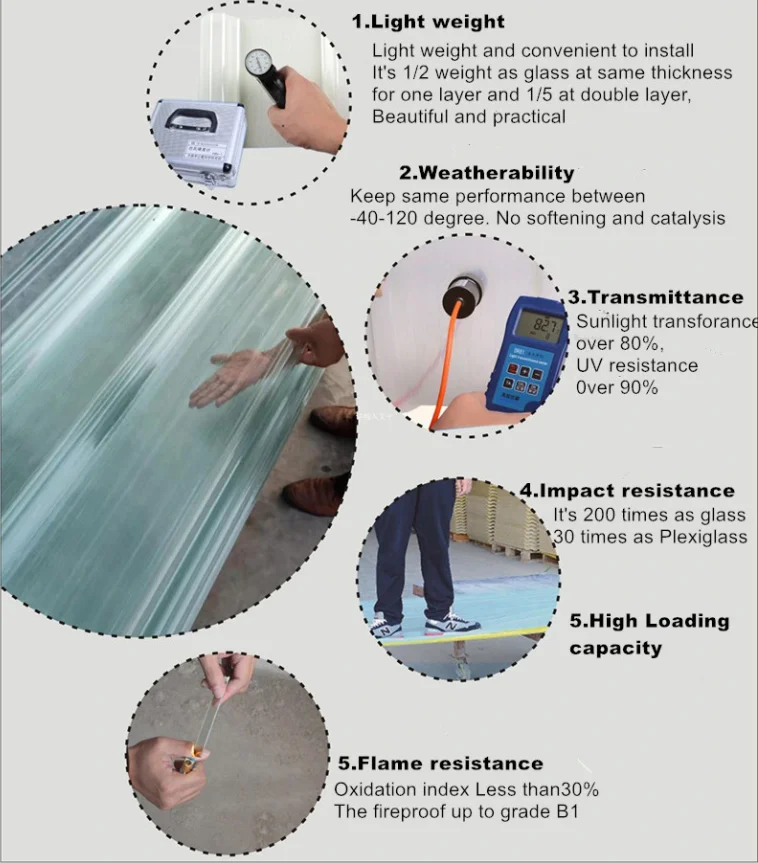 1.Light weight

Light weight and convenient to install It's 1/2 weight as glass at same thickness for one layer and 1/5 at double layer, Beautiful and practical

2.Weatherability

Keep same performance between -40-120 degree. No softening and catalysis

3.Transmittance

Sunlight transforance over 80%, UV resistance 0ver 90%

827

4.Impact resistance

It's 200 times as glass 30 times as Plexiglass

5.High Loading capacity

5.Flame resistance

Oxidation index Less than30% The fireproof up to grade B1