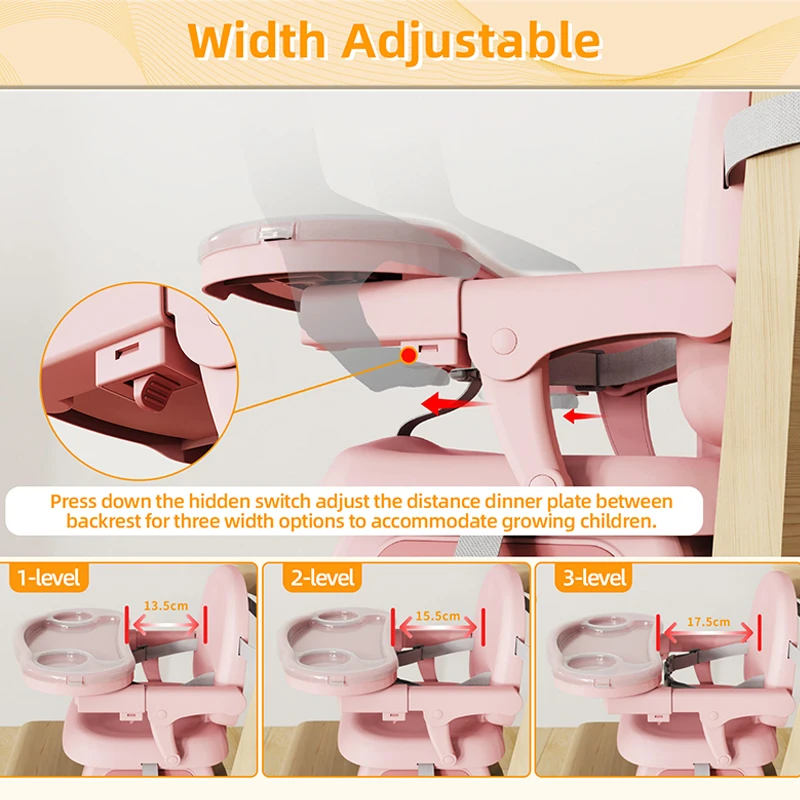 Width Adjustable

Press down the hidden switch adjust the distance dinner plate between backrest for three width options to accommodate growing children.

1-level

13.5cm

2-level

15.5cm

3-level

17.5cm