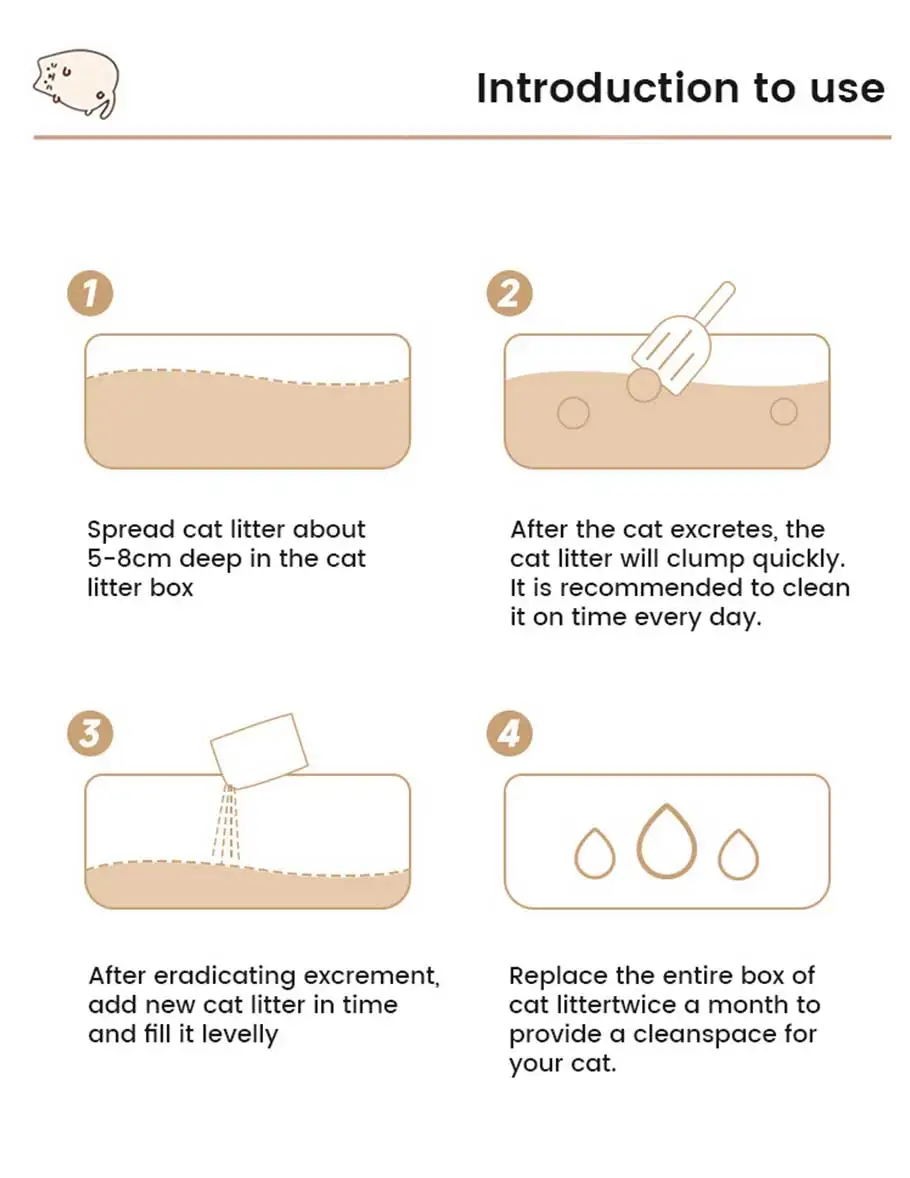 Introduction to use

1

Spread cat litter about 5-8cm deep in the cat litter box

2

After the cat excretes, the cat litter will clump quickly. It is recommended to clean it on time every day.

3

After eradicating excrement, add new cat litter in time and fill it levelly

4

Replace the entire box of cat littertwice a month to provide a cleanspace for your cat.