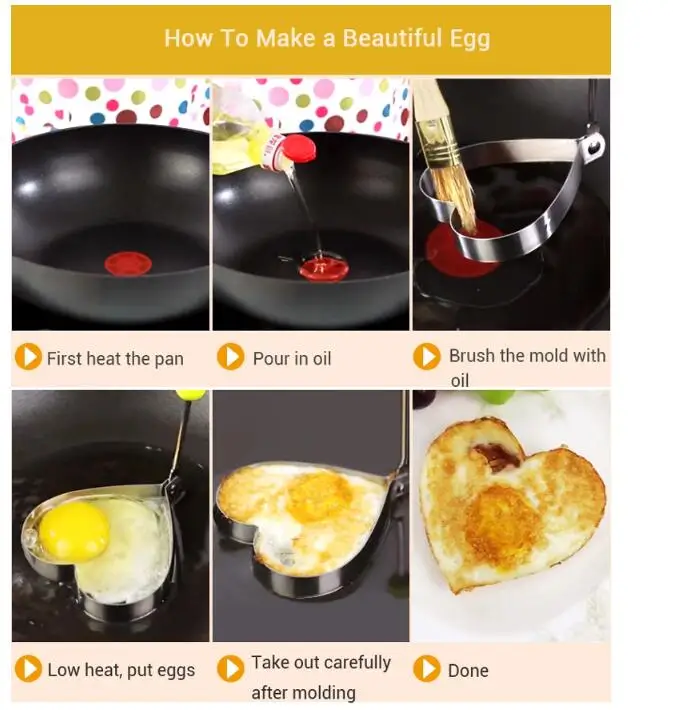 How To Make a Beautiful Egg

First heat the pan

Pour in oil

Brush the mold with oil

Low heat, put eggs

Take out carefully after molding

Done