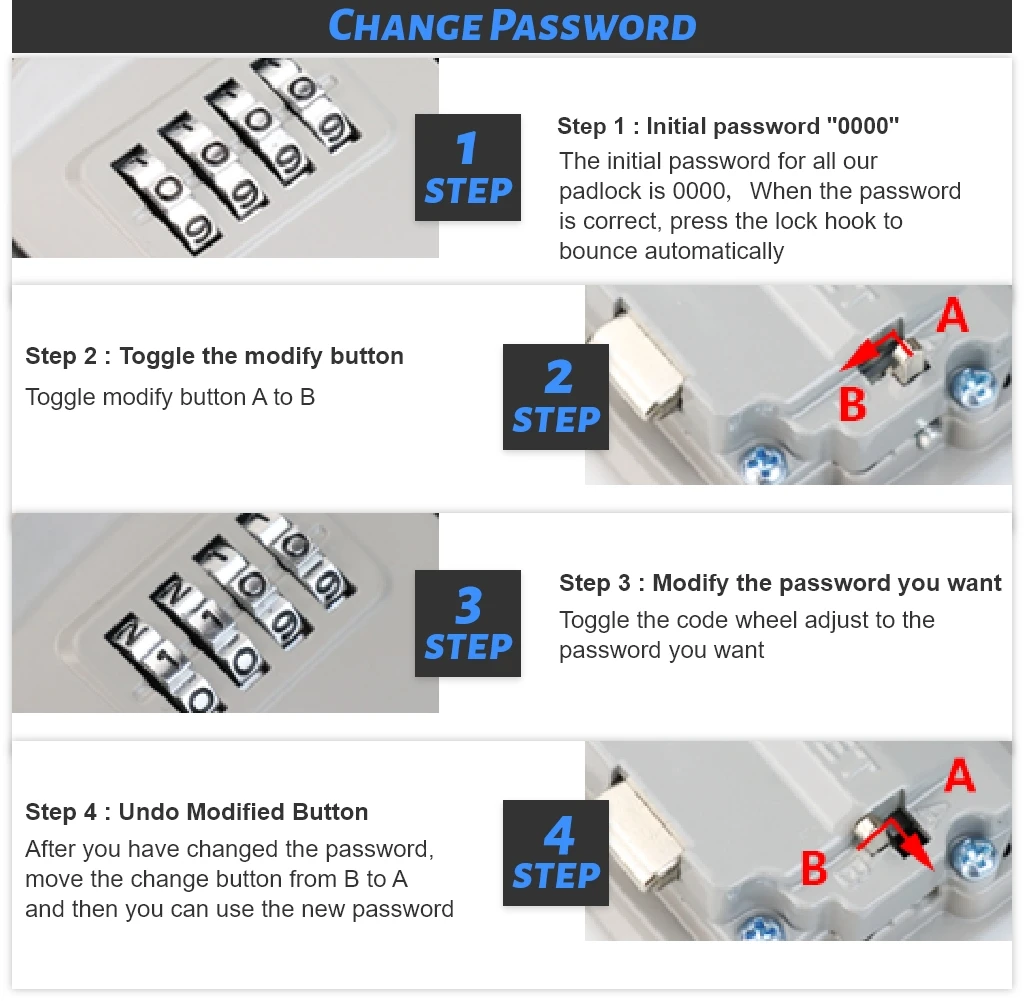 CHANGE PASSWORD

1 STEP

Step 1 : Initial password "0000"

The initial password for all our padlock is 0000， When the password is correct, press the lock hook to bounce automatically

Step 2 : Toggle the modify button

Toggle modify button A to B

2 STEP

A

B

3 STEP

Step 3 : Modify the password you want

Toggle the code wheel adjust to the password you want

Step 4 : Undo Modified Button

After you have changed the password, move the change button from B to A and then you can use the new password

4 STEP

A

B