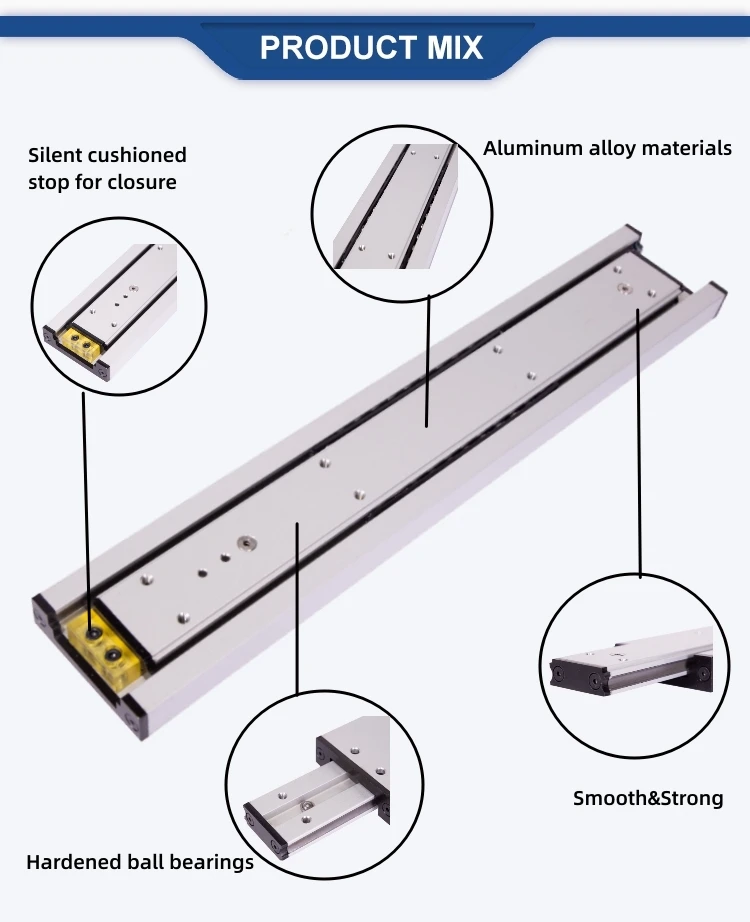 PRODUCT MIX

Silent cushioned stop for closure

Aluminum alloy materials

Smooth&Strong

Hardened ball bearings