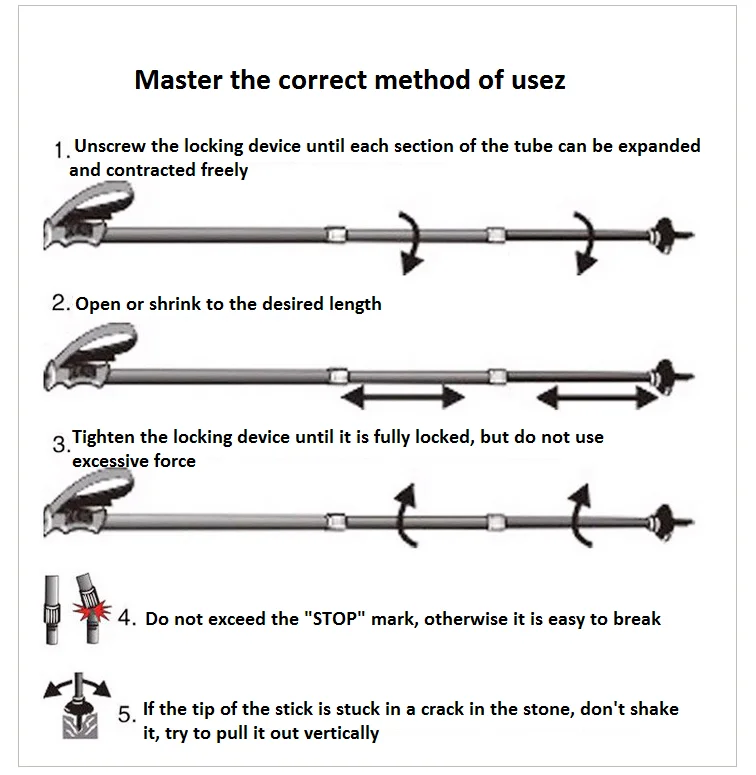 Master the correct method of usez

1. Unscrew the locking device until each section of the tube can be expanded and contracted freely

2. Open or shrink to the desired length

3. Tighten the locking device until it is fully locked, but do not use excessive force

4. Do not exceed the "STOP" mark, otherwise it is easy to break

5. If the tip of the stick is stuck in a crack in the stone, don't shake it, try to pull it out vertically