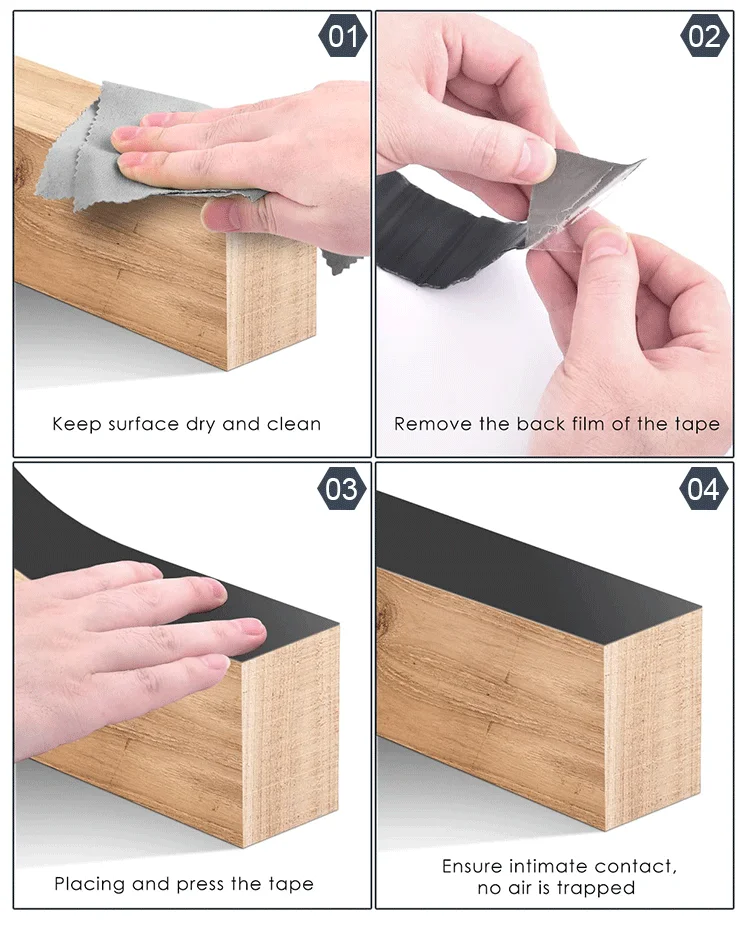 01

Keep surface dry and clean

02

Remove the back film of the tape

03

Placing and press the tape

04

Ensure intimate contact, no air is trapped