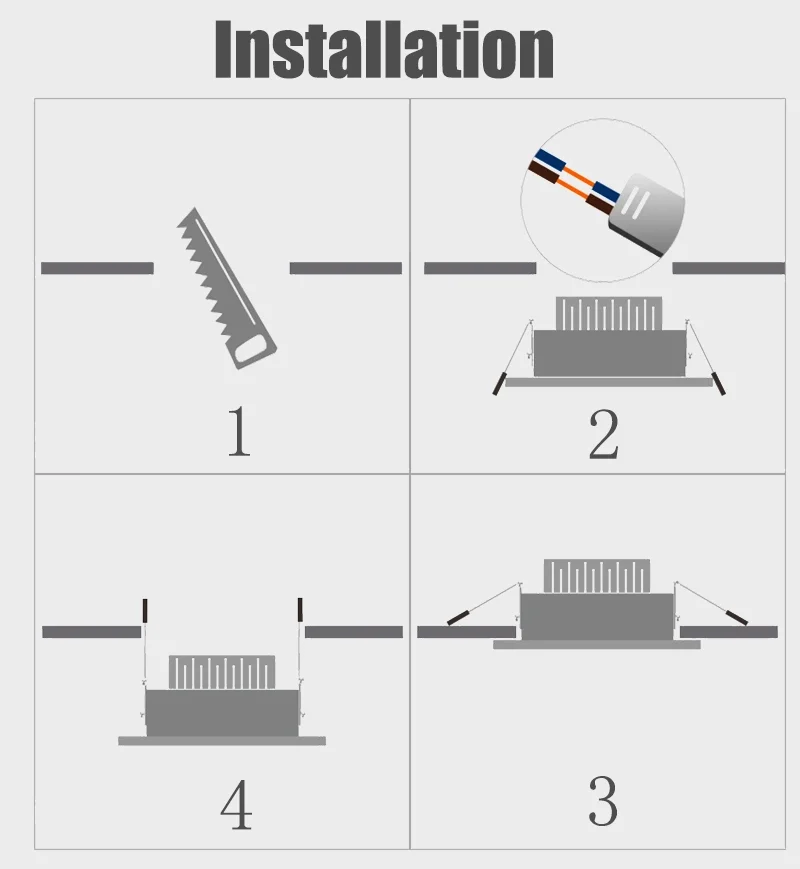 Installation

1

2

4

3