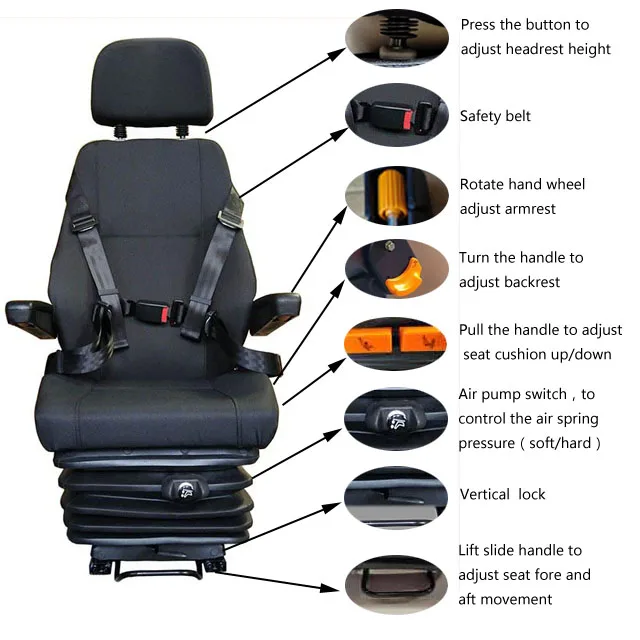 Press the button to adjust headrest height

Safety belt

Rotate hand wheel adjust armrest

Turn the handle to adjust backrest

Pull the handle to adjust seat cushion up/down

Air pump switch , to control the air spring pressure ( soft/hard )

Vertical lock

Lift slide handle to adjust seat fore and aft movement