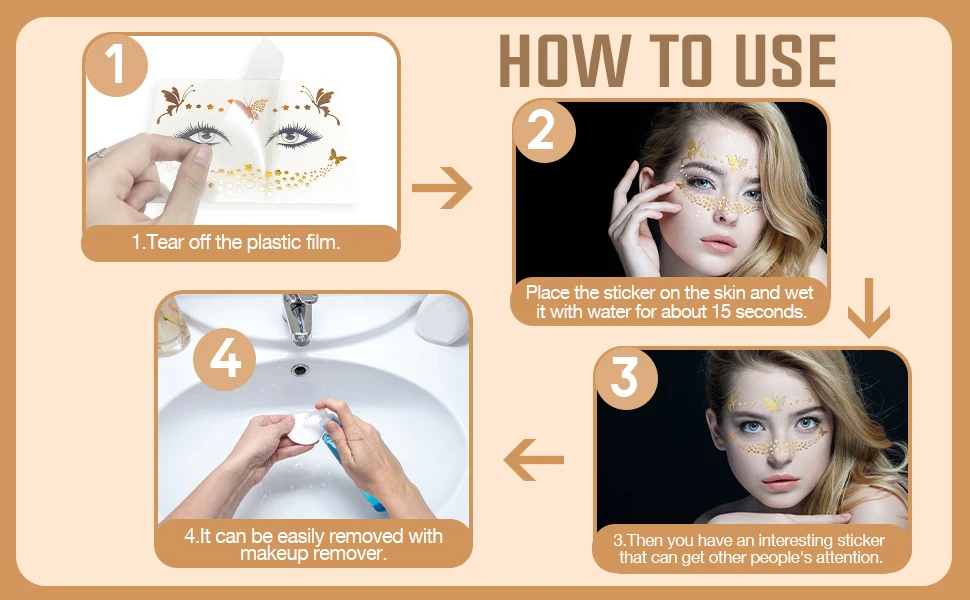 HOW TO USE

1

1.Tear off the plastic film.

2

Place the sticker on the skin and wet it with water for about 15 seconds.

3

3.Then you have an interesting sticker that can get other people's attention.

4

4.It can be easily removed with makeup remover.