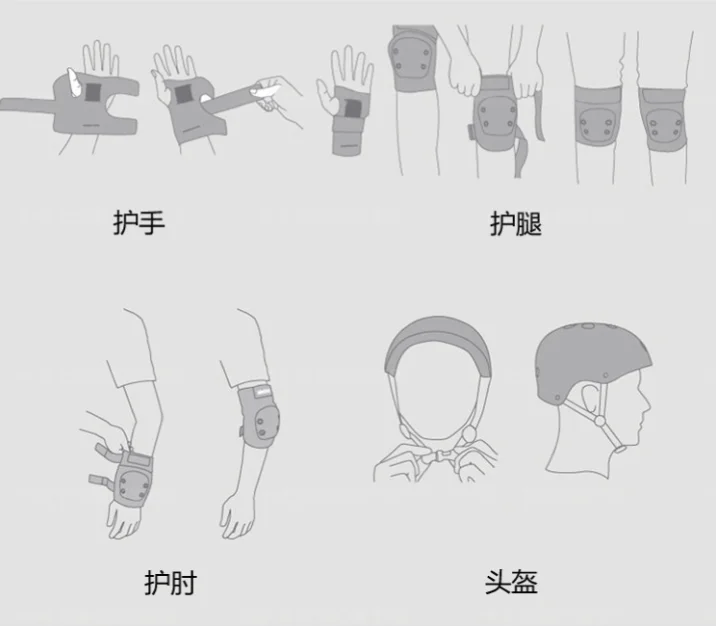 护手

护腿

护肘

头盔