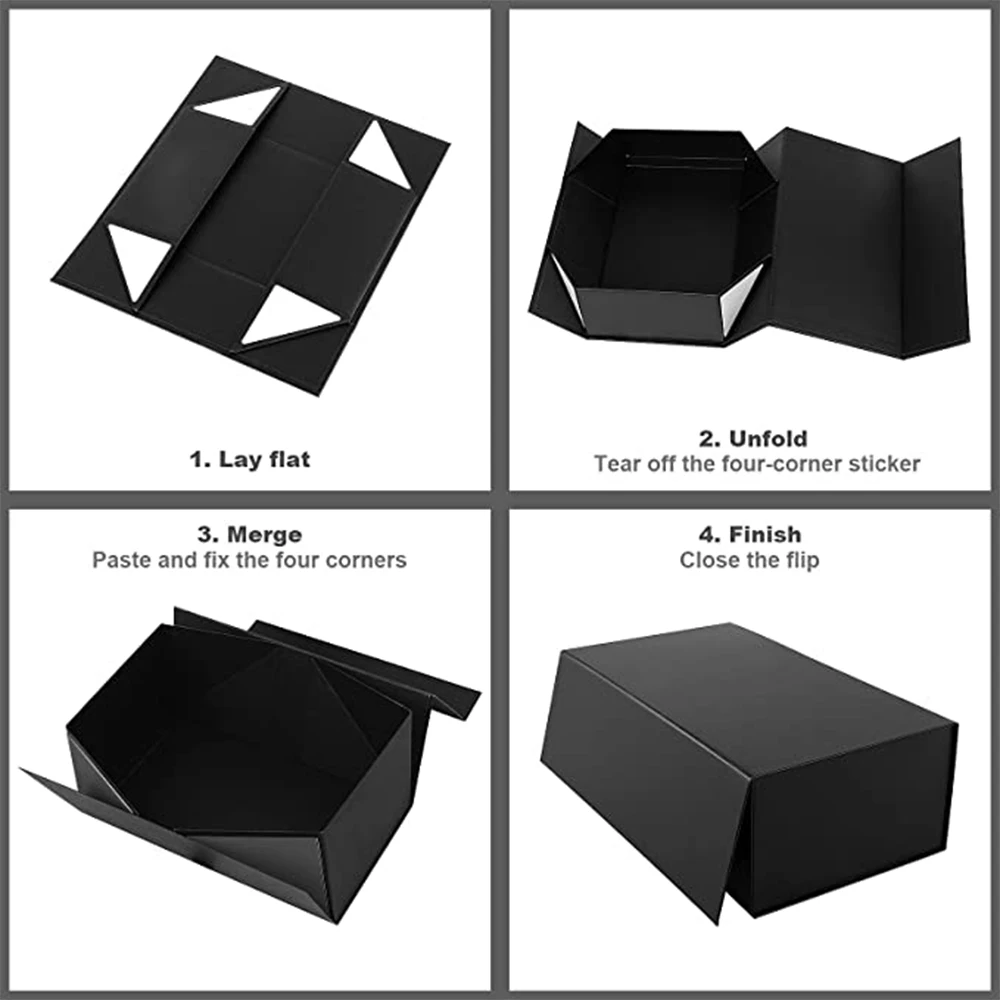 1. Lay flat

2. Unfold
Tear off the four-corner sticker

3. Merge
Paste and fix the four corners

4. Finish
Close the flip