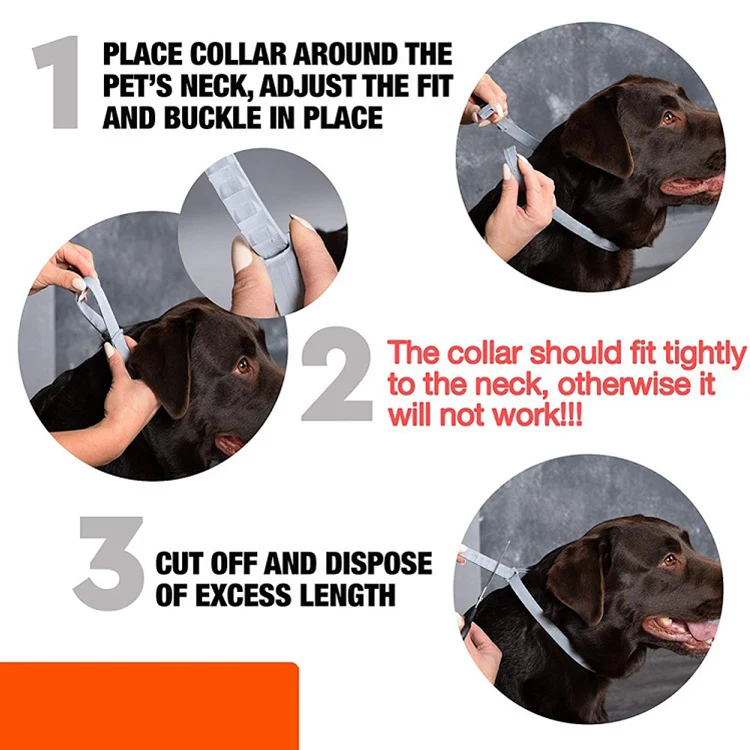 1 PLACE COLLAR AROUND THE PET'S NECK, ADJUST THE FIT AND BUCKLE IN PLACE

2 The collar should fit tightly to the neck, otherwise it will not work!!!

3 CUT OFF AND DISPOSE OF EXCESS LENGTH