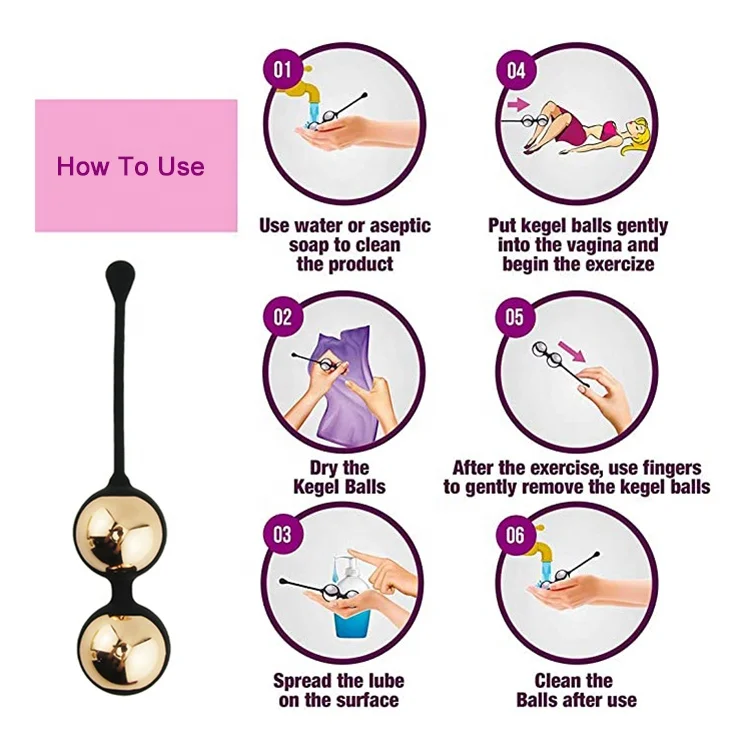 How To Use

01

Use water or aseptic soap to clean the product

02

Dry the Kegel Balls

03

Spread the lube on the surface

04

Put kegel balls gently into the vagina and begin the exercize

05

After the exercise, use fingers to gently remove the kegel balls

06

Clean the Balls after use