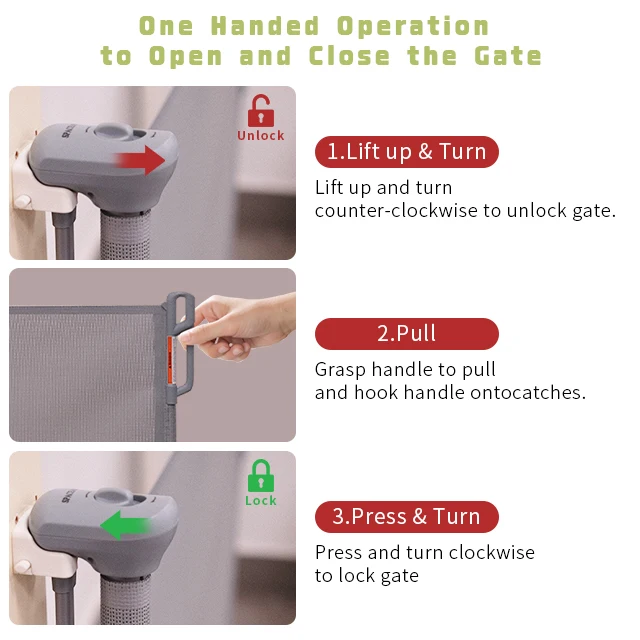 One Handed Operation
to Open and Close the Gate

Unlock

1.Lift up & Turn

Lift up and turn counter-clockwise to unlock gate.

2.Pull

Grasp handle to pull and hook handle ontocatches.

Lock

3.Press & Turn

Press and turn clockwise to lock gate