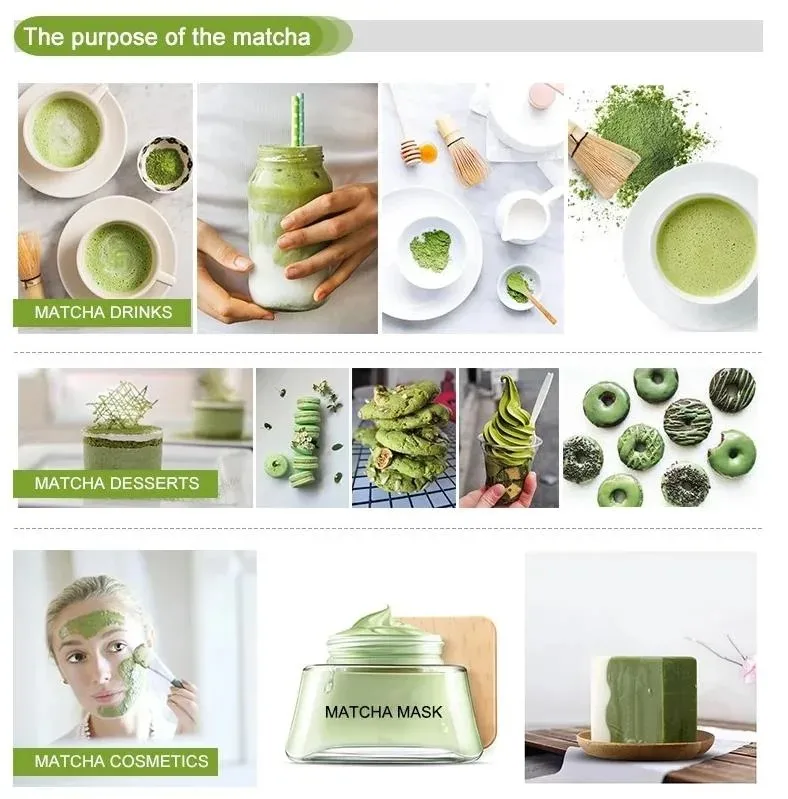 The purpose of the matcha

MATCHA DRINKS

MATCHA DESSERTS

MATCHA COSMETICS

MATCHA MASK