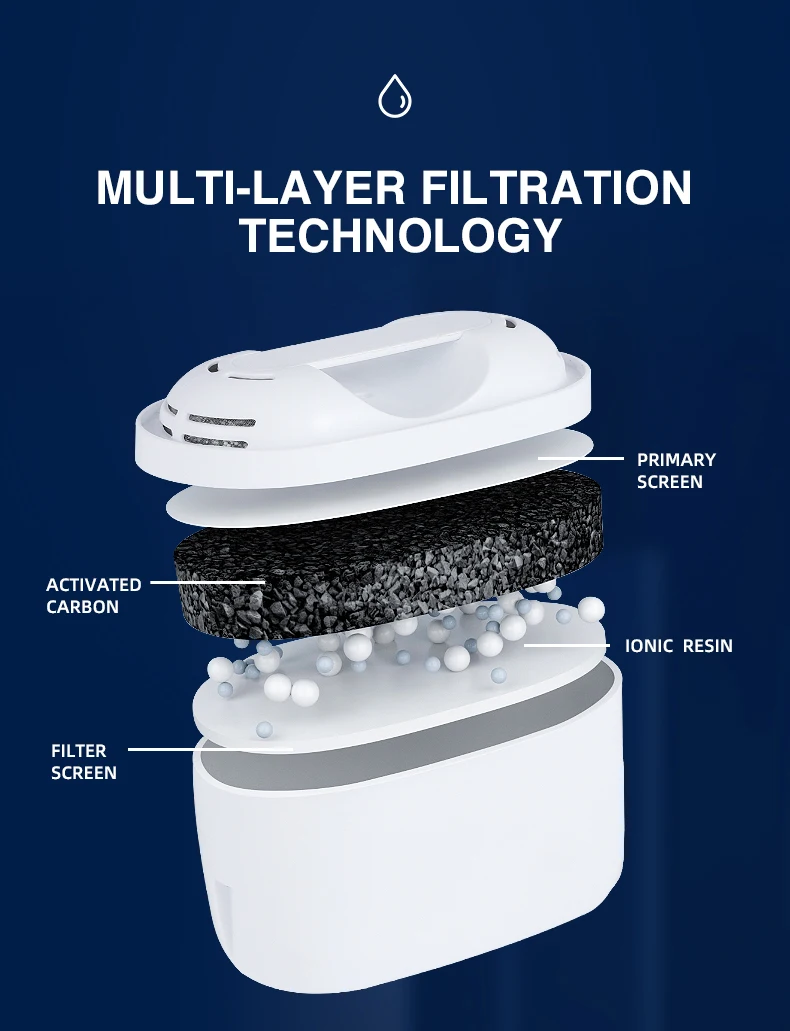 MULTI-LAYER FILTRATION TECHNOLOGY

PRIMARY SCREEN

ACTIVATED CARBON

IONIC RESIN

FILTER SCREEN