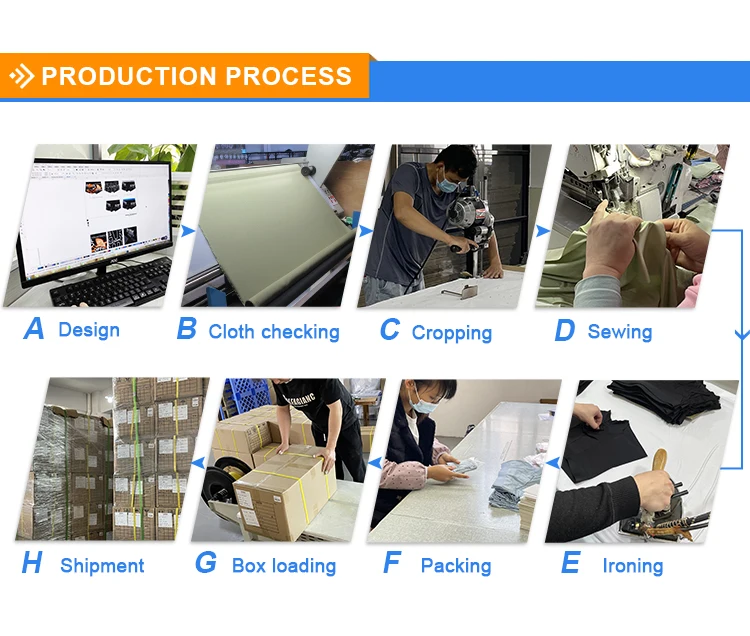 PRODUCTION PROCESS

A Design

B Cloth checking

C Cropping

D Sewing

H Shipment

G Box loading

F Packing

E Ironing