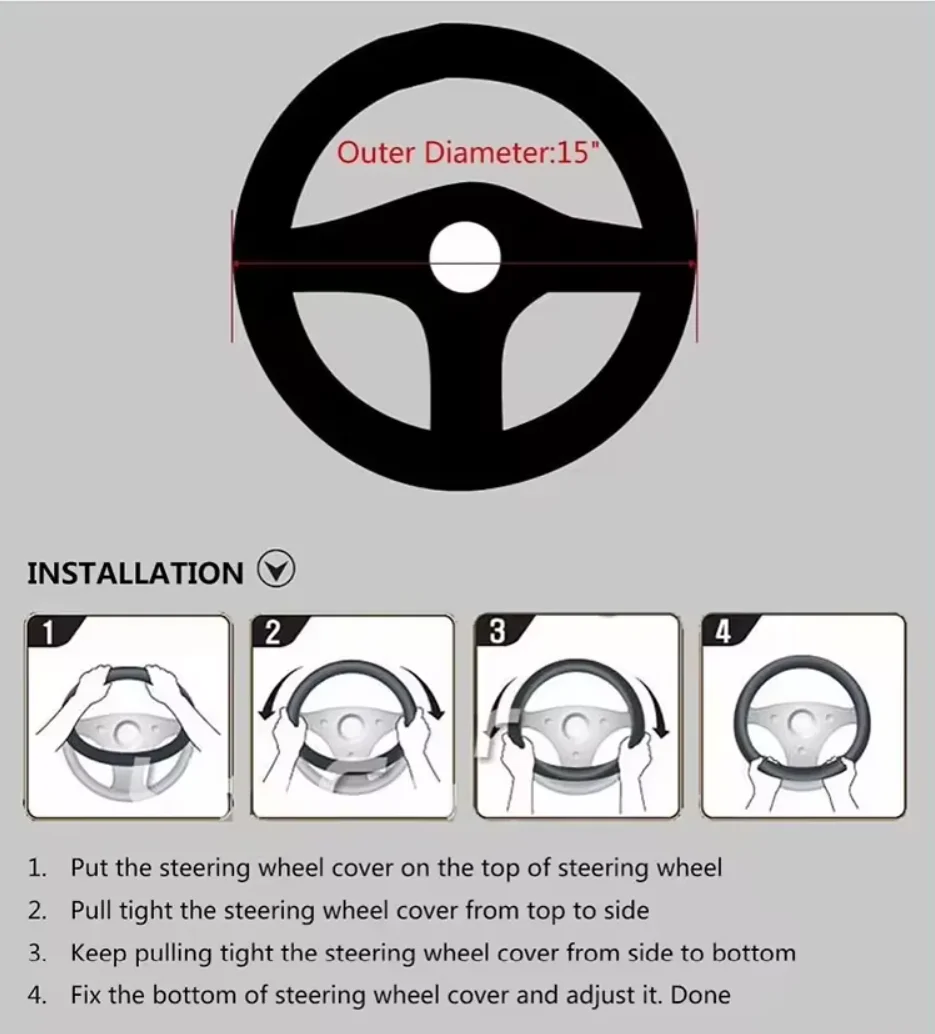 Outer Diameter:15"

INSTALLATION

1

2

3

4

1. Put the steering wheel cover on the top of steering wheel
2. Pull tight the steering wheel cover from top to side
3. Keep pulling tight the steering wheel cover from side to bottom
4. Fix the bottom of steering wheel cover and adjust it. Done