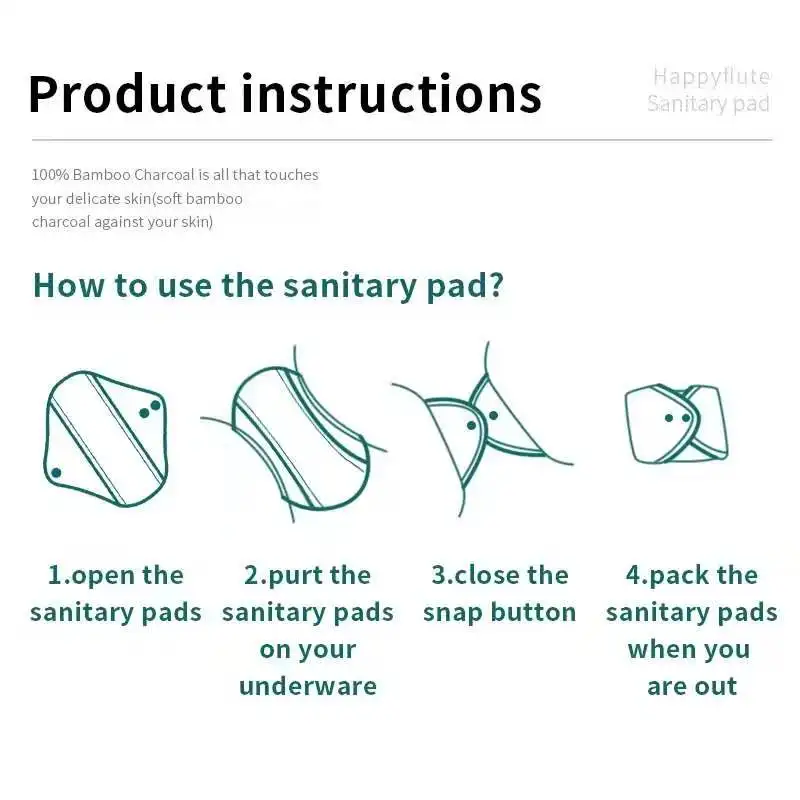 Product instructions

Happyflute
Sanitary pad

100% Bamboo Charcoal is all that touches your delicate skin(soft bamboo charcoal against your skin)

How to use the sanitary pad?

1.open the sanitary pads

2.purt the sanitary pads on your underware

3.close the snap button

4.pack the sanitary pads when you are out