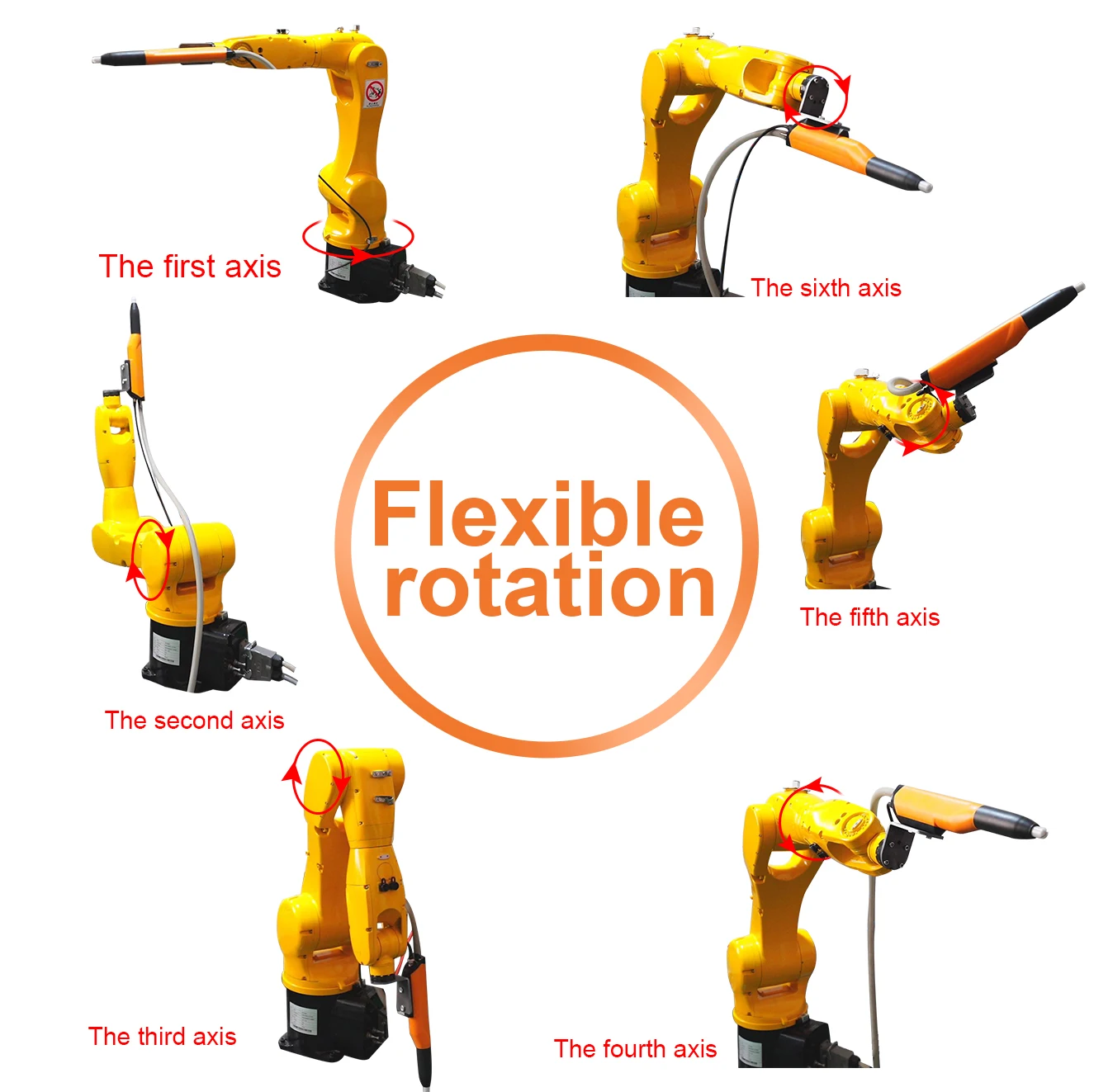 The first axis

The sixth axis

Flexible rotation

The fifth axis

The second axis

The third axis

The fourth axis