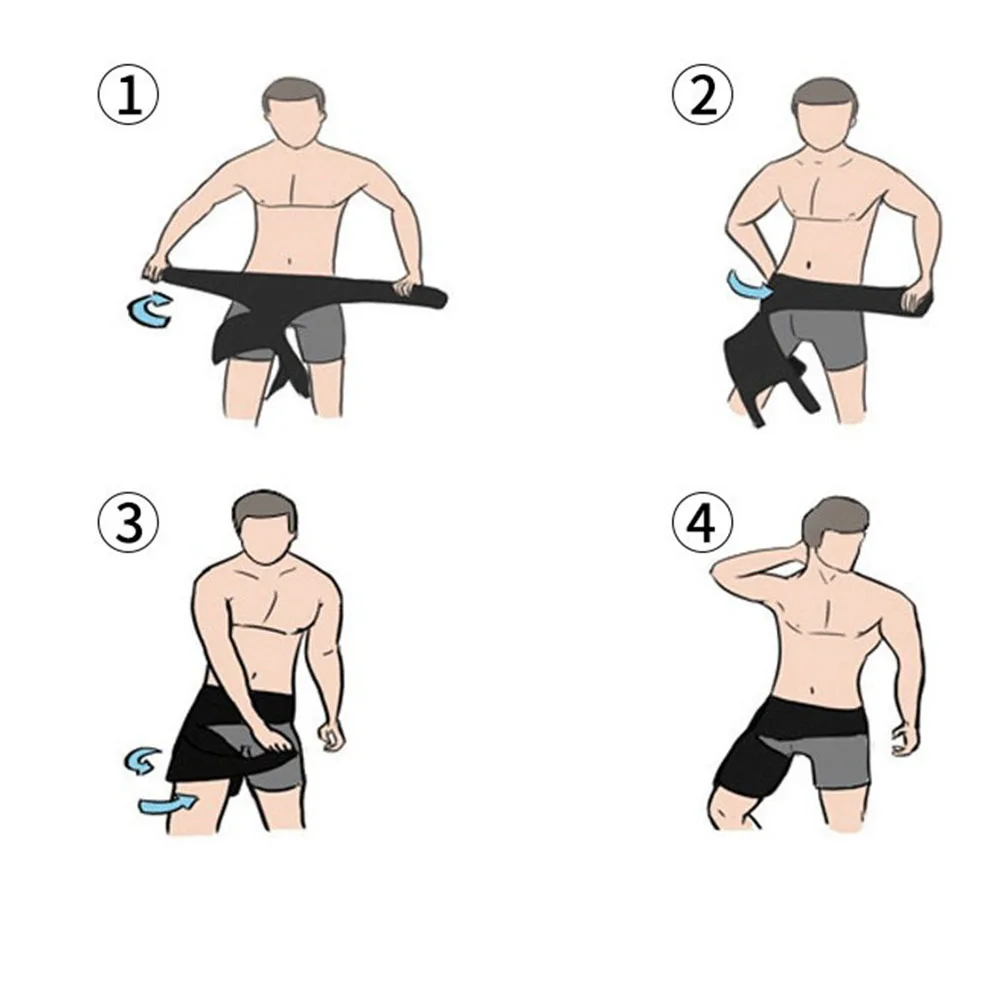 ①
②
③
④