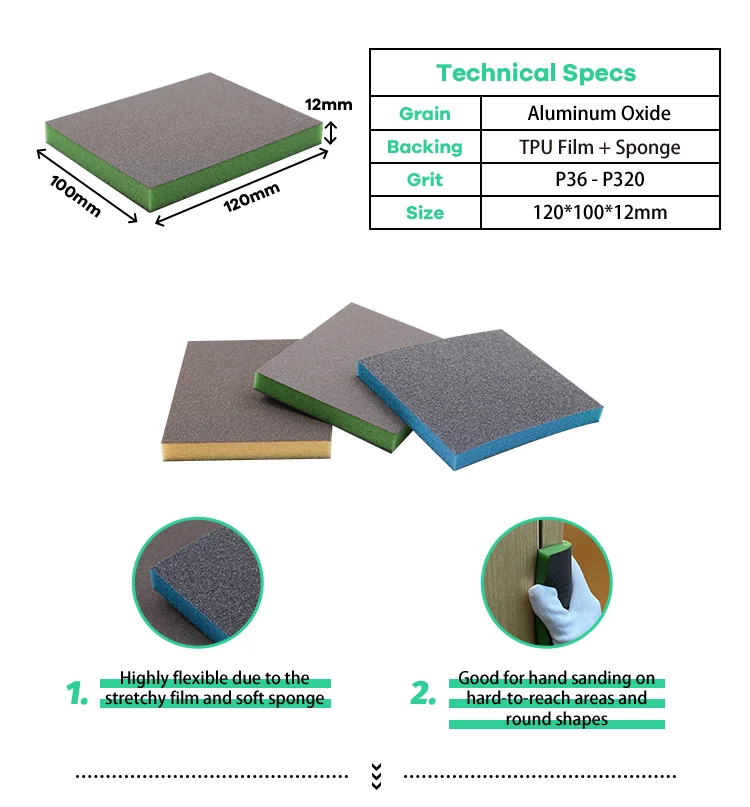 12mm

100mm

120mm

| Technical Specs | |
|---|---|
| Grain | Aluminum Oxide |
| Backing | TPU Film + Sponge |
| Grit | P36 - P320 |
| Size | 120*100*12mm |

1. Highly flexible due to the stretchy film and soft sponge

2. Good for hand sanding on hard-to-reach areas and round shapes