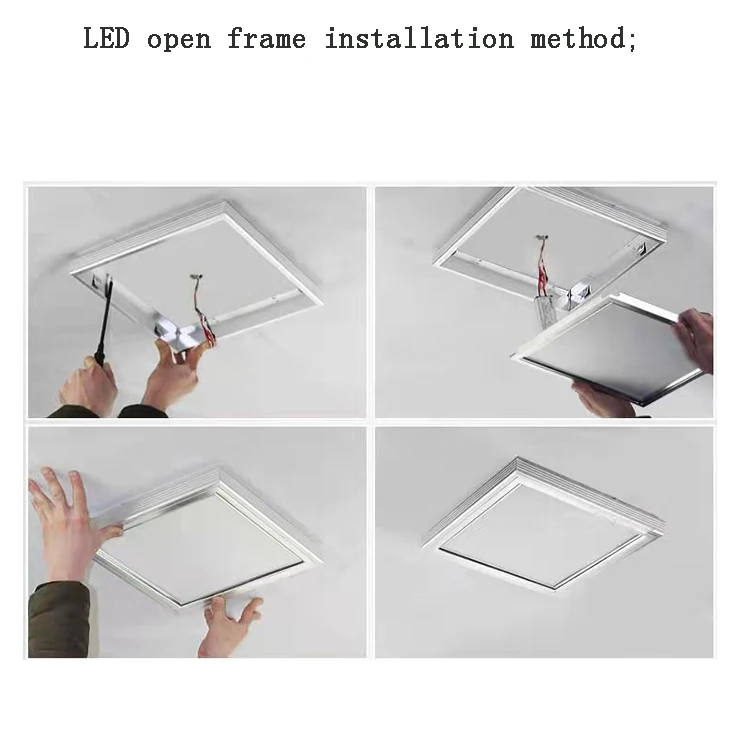 LED open frame installation method;