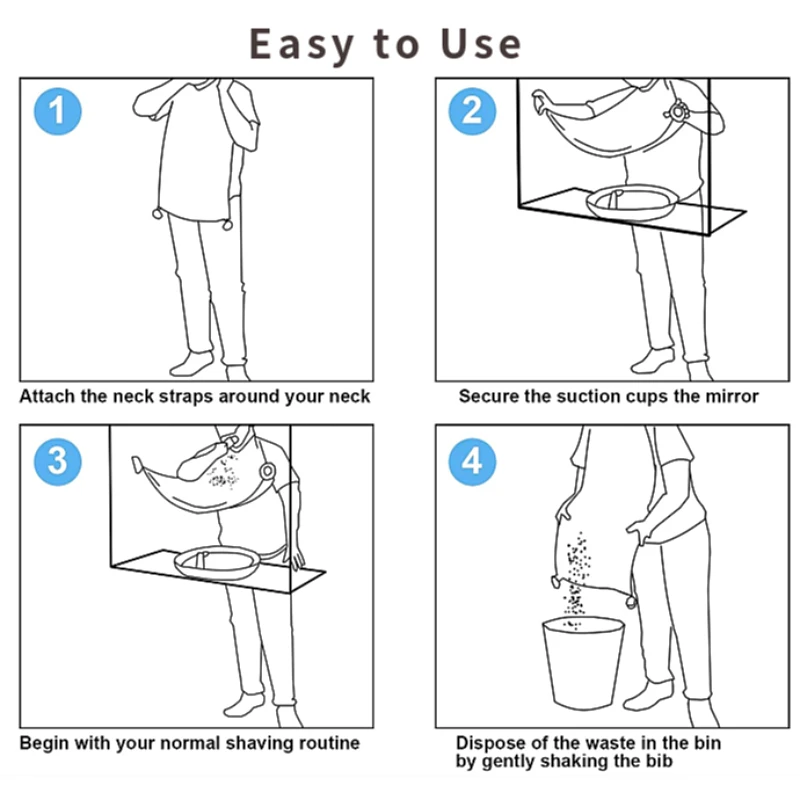 Easy to Use

1

Attach the neck straps around your neck

2

Secure the suction cups the mirror

3

Begin with your normal shaving routine

4

Dispose of the waste in the bin by gently shaking the bib