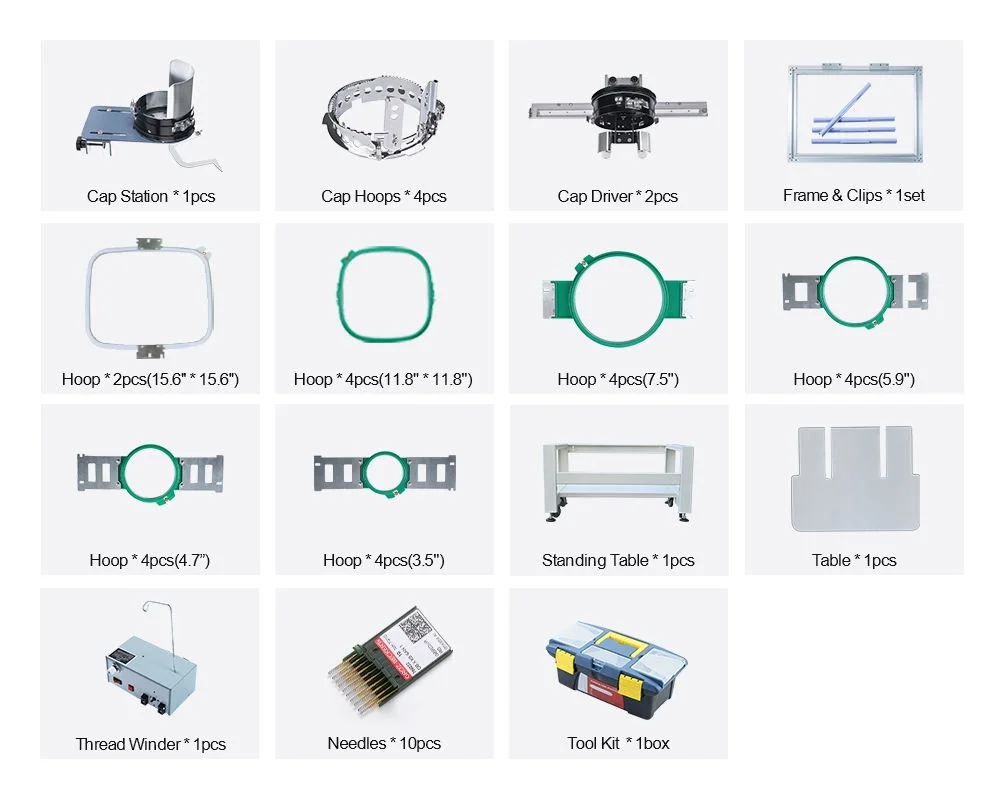 Cap Station * 1pcs

Cap Hoops * 4pcs

Cap Driver * 2pcs

Frame & Clips * 1set

Hoop * 2pcs(15.6" * 15.6")

Hoop * 4pcs(11.8" * 11.8")

Hoop * 4pcs(7.5")

Hoop * 4pcs(5.9")

Hoop * 4pcs(4.7")

Hoop * 4pcs(3.5")

Standing Table * 1pcs

Table * 1pcs

Thread Winder * 1pcs

Needles * 10pcs

Tool Kit * 1box