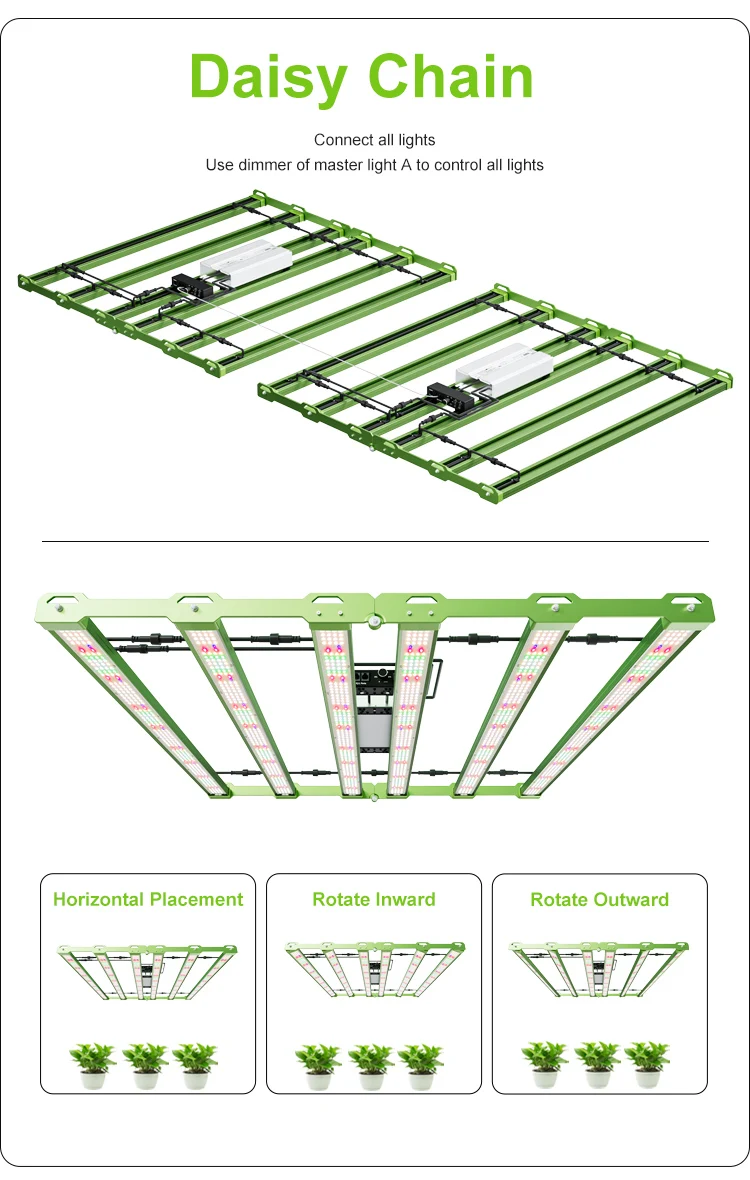 Daisy Chain

Connect all lights
Use dimmer of master light A to control all lights

Horizontal Placement

Rotate Inward

Rotate Outward