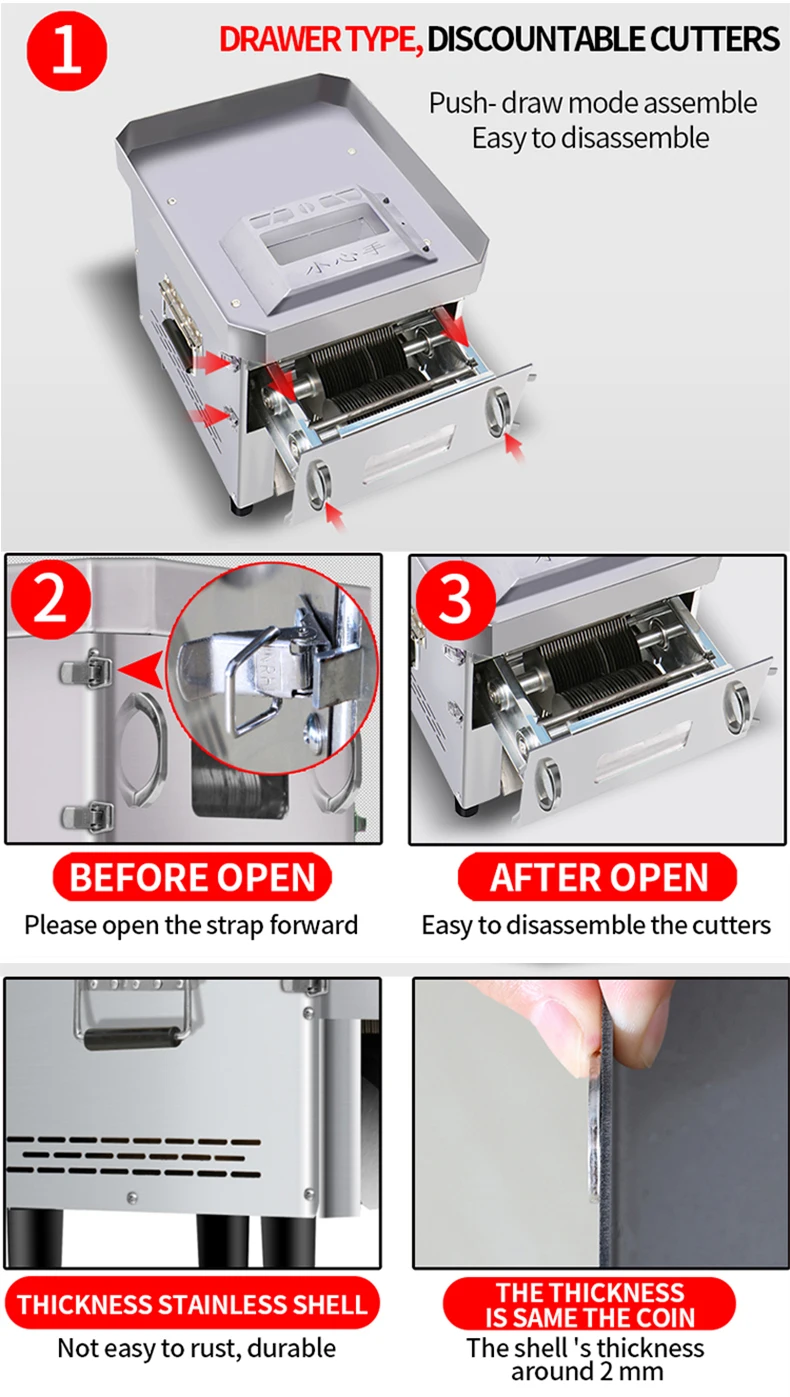 1

DRAWER TYPE, DISCOUNTABLE CUTTERS

Push- draw mode assemble
Easy to disassemble

小心手

2

3

BEFORE OPEN
Please open the strap forward

AFTER OPEN
Easy to disassemble the cutters

THICKNESS STAINLESS SHELL
Not easy to rust, durable

THE THICKNESS IS SAME THE COIN
The shell 's thickness around 2 mm