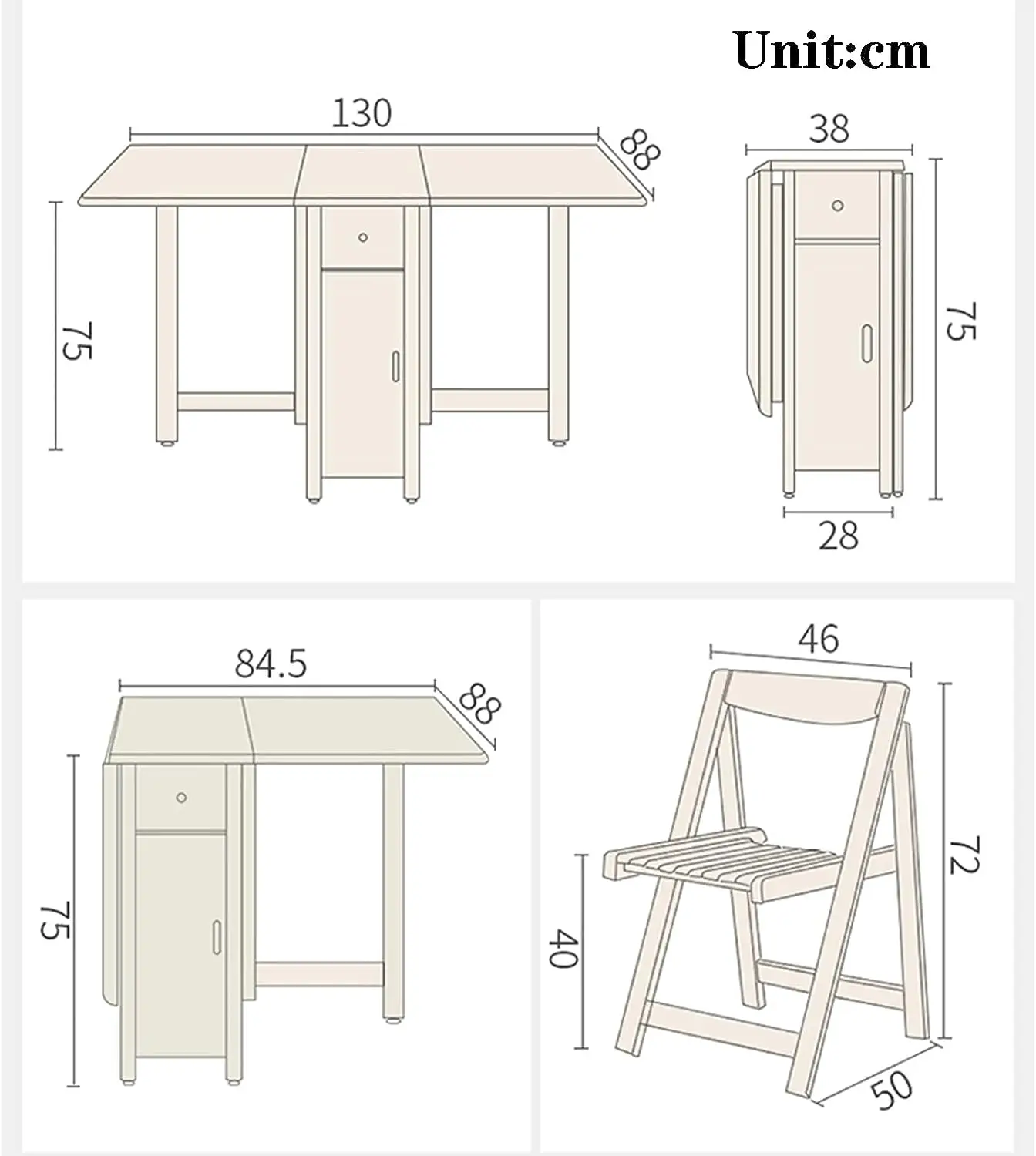 Unit:cm

130
88
75

38
75
28

84.5
88
75

46
72
40
50