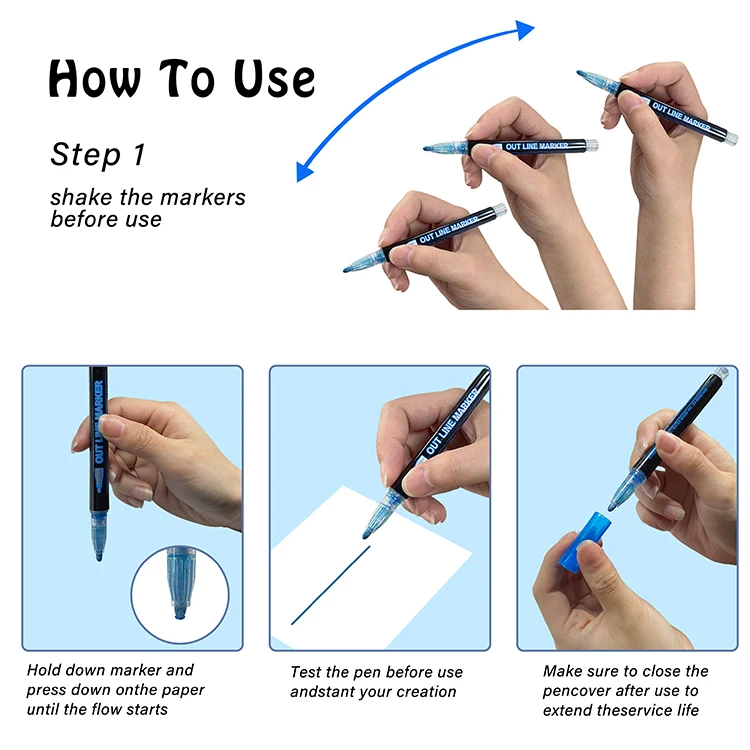 How To Use

Step 1

shake the markers before use

OUT LINE MARKER

OUT LINE MARKER

OUT LINE MARKER

OUT LINE MARKER

OUT LINE MARKER

Hold down marker and press down onthe paper until the flow starts

Test the pen before use andstant your creation

Make sure to close the pencover after use to extend theservice life