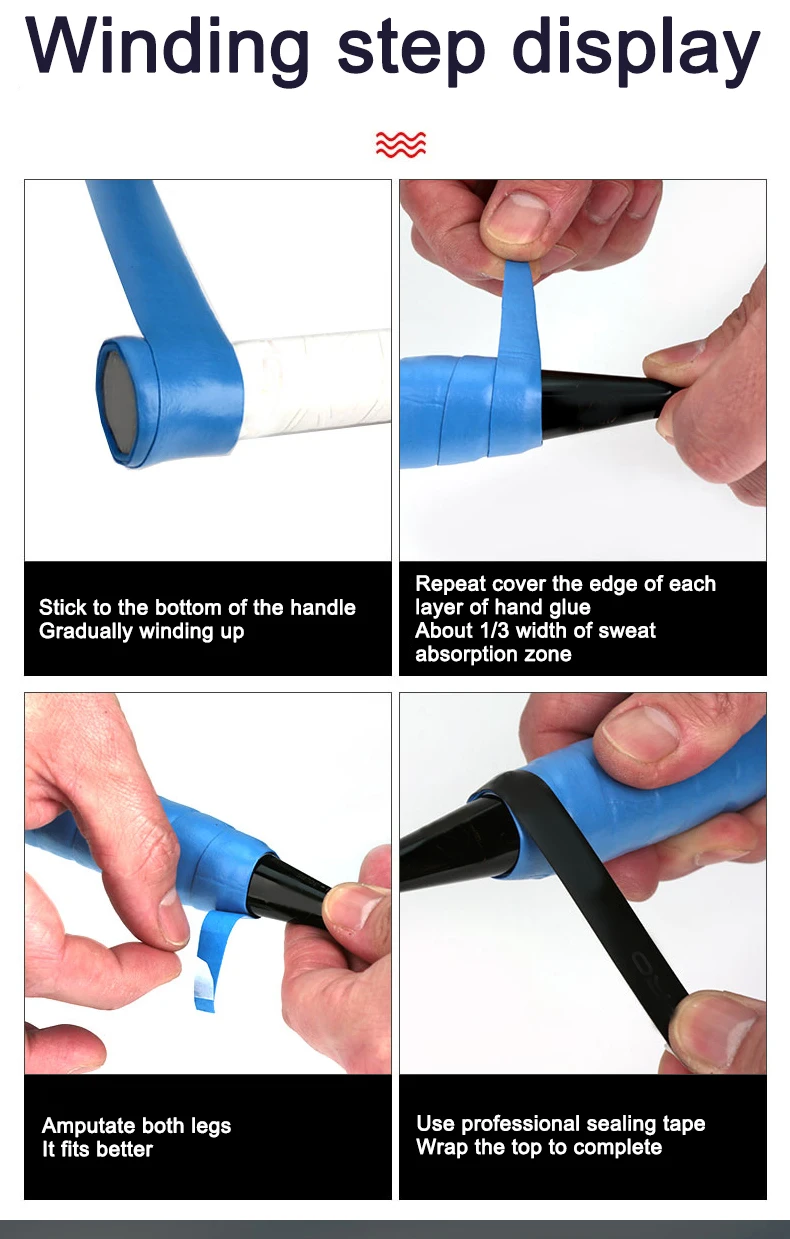 Winding step display

Stick to the bottom of the handle
Gradually winding up

Repeat cover the edge of each layer of hand glue
About 1/3 width of sweat absorption zone

Amputate both legs
It fits better

Use professional sealing tape
Wrap the top to complete