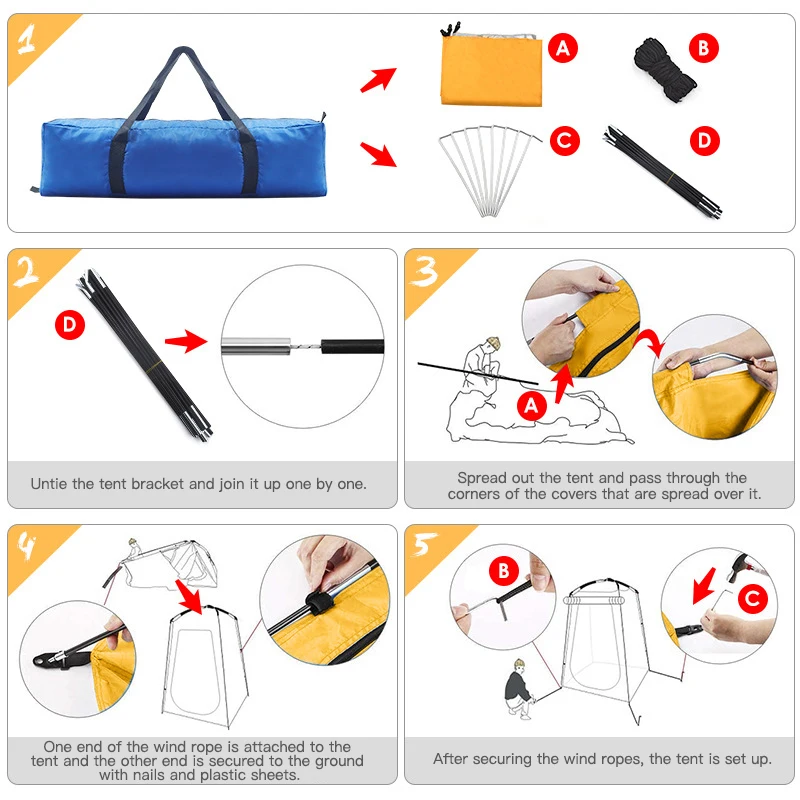 1

A

B

C

D

2

D

Untie the tent bracket and join it up one by one.

3

A

Spread out the tent and pass through the corners of the covers that are spread over it.

4

One end of the wind rope is attached to the tent and the other end is secured to the ground with nails and plastic sheets.

5

B

C

After securing the wind ropes, the tent is set up.