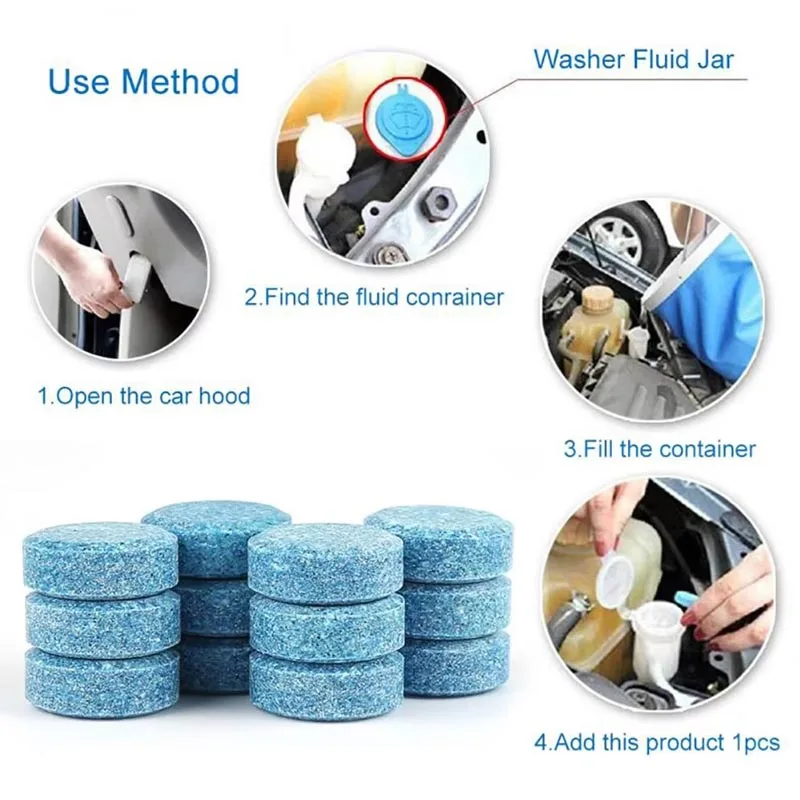 Use Method

Washer Fluid Jar

1.Open the car hood

2.Find the fluid conrainer

3.Fill the container

4.Add this product 1pcs