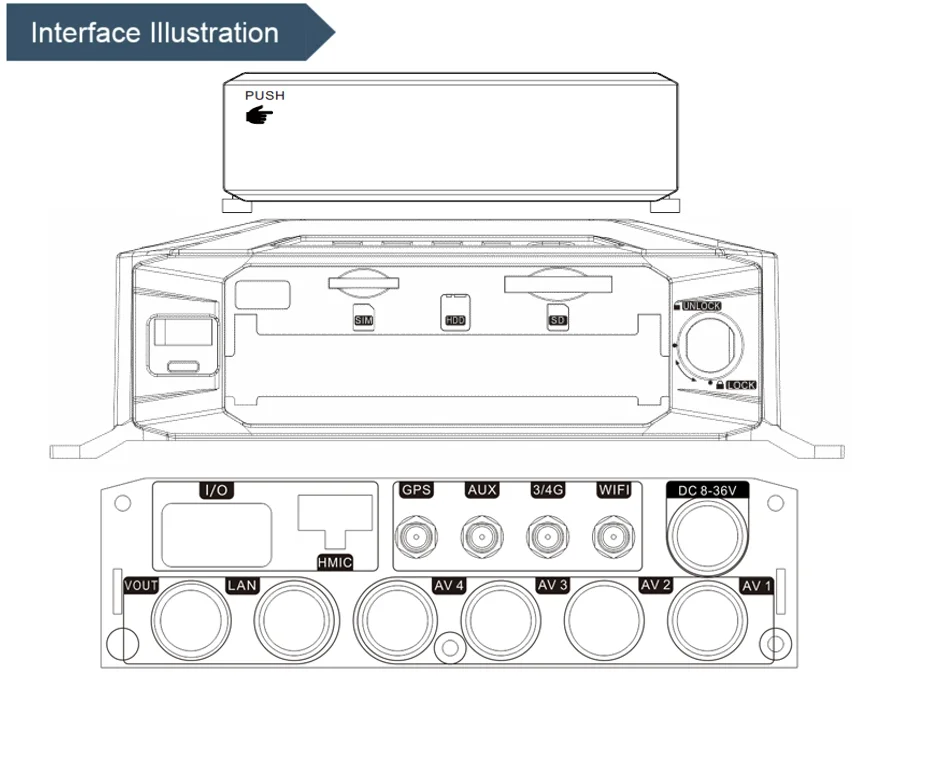 Interface Illustration

PUSH

SIM
HDD
SD
UNLOCK
LOCK

I/O
HMIC
GPS
AUX
3/4G
WIFI
DC 8-36V
VOUT
LAN
AV 4
AV 3
AV 2
AV 1