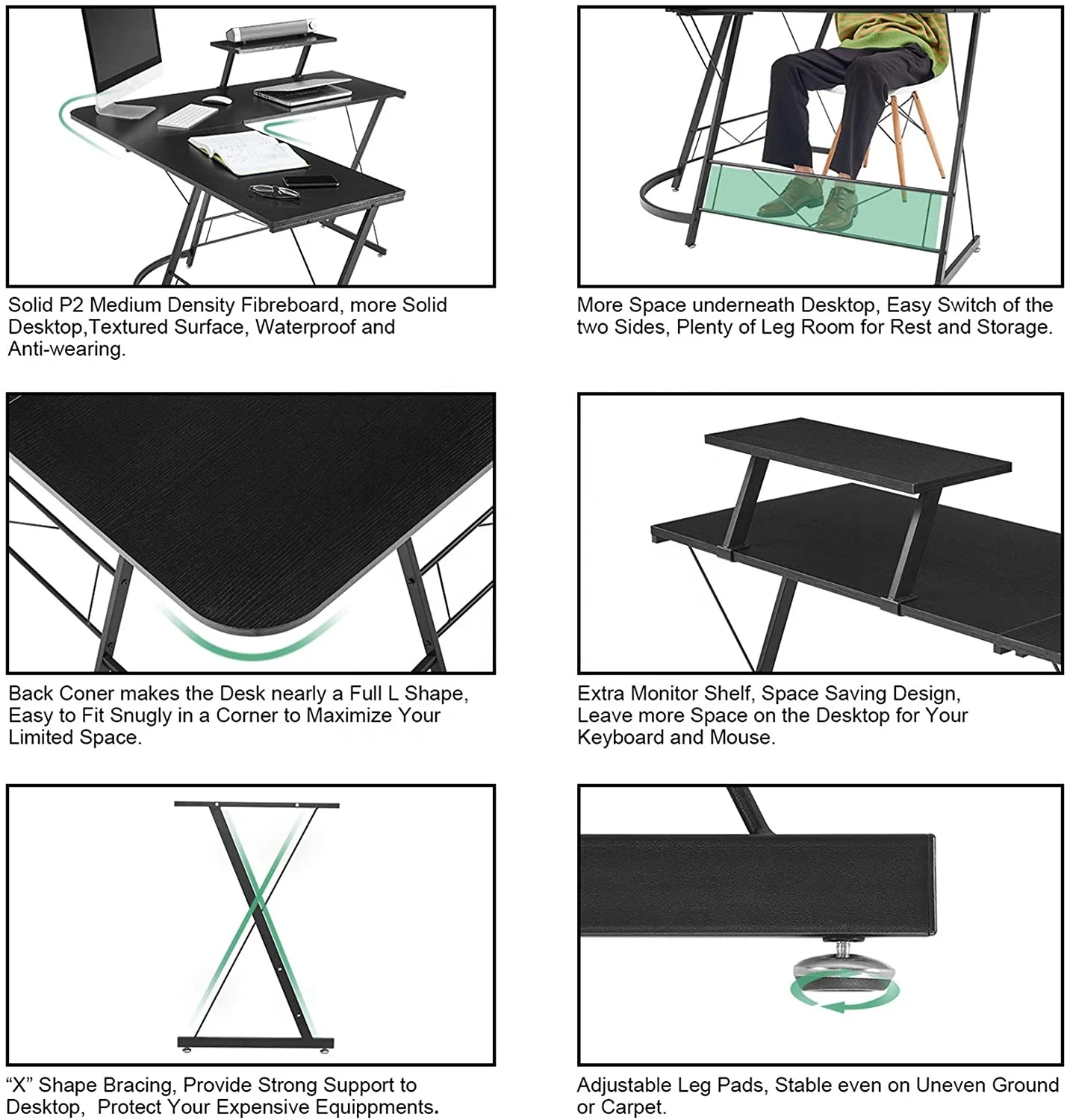 Solid P2 Medium Density Fibreboard, more Solid Desktop,Textured Surface, Waterproof and Anti-wearing.

More Space underneath Desktop, Easy Switch of the two Sides, Plenty of Leg Room for Rest and Storage.

Back Coner makes the Desk nearly a Full L Shape, Easy to Fit Snugly in a Corner to Maximize Your Limited Space.

Extra Monitor Shelf, Space Saving Design, Leave more Space on the Desktop for Your Keyboard and Mouse.

“X” Shape Bracing, Provide Strong Support to Desktop, Protect Your Expensive Equippments.

Adjustable Leg Pads, Stable even on Uneven Ground or Carpet.