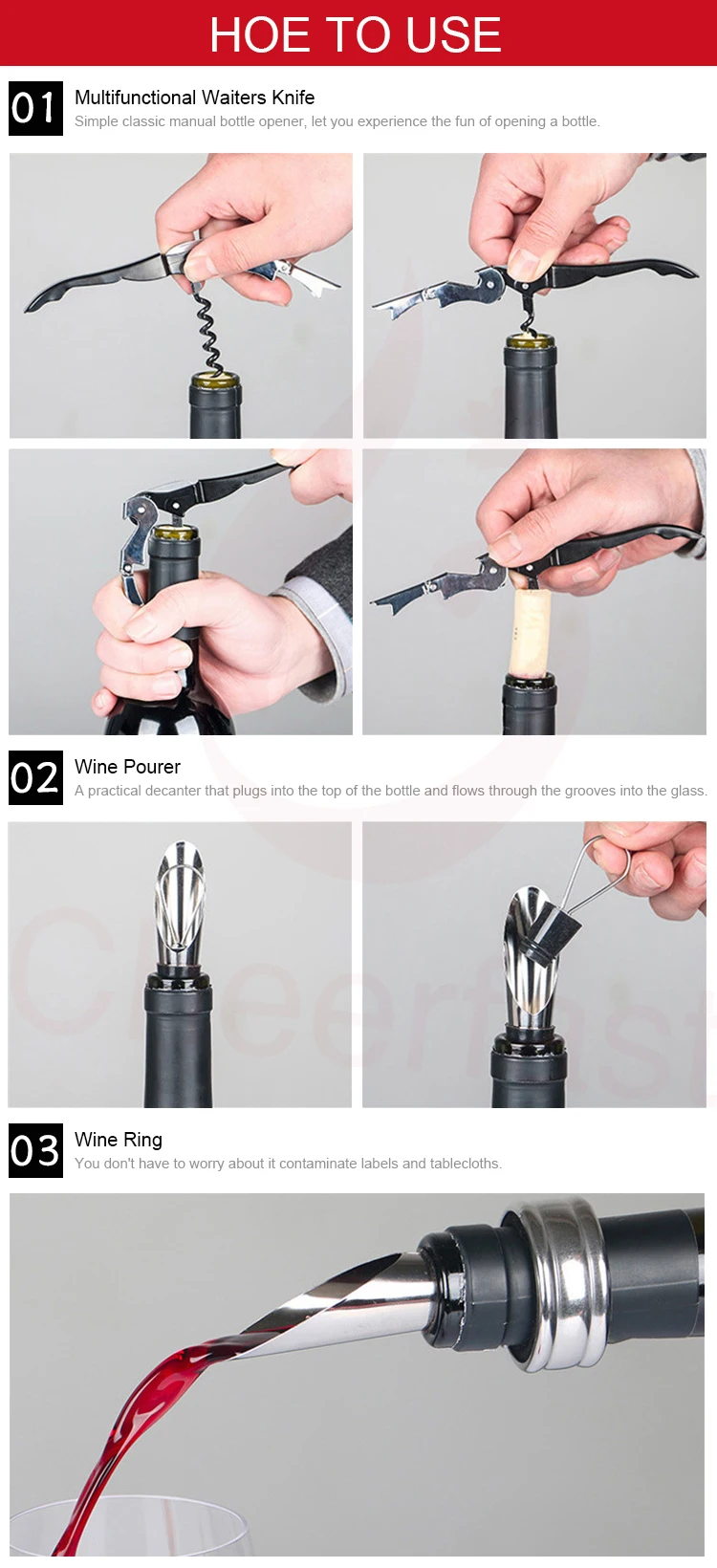 HOE TO USE

01 Multifunctional Waiters Knife
Simple classic manual bottle opener, let you experience the fun of opening a bottle.

02 Wine Pourer
A practical decanter that plugs into the top of the bottle and flows through the grooves into the glass.

Cheerfast

03 Wine Ring
You don't have to worry about it contaminate labels and tablecloths.