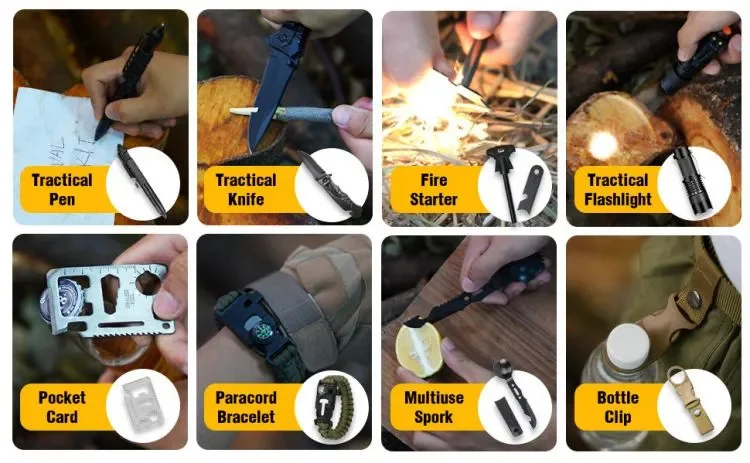 Tractical Pen

Tractical Knife

Fire Starter

Tractical Flashlight

Pocket Card

Paracord Bracelet

Multiuse Spork

Bottle Clip