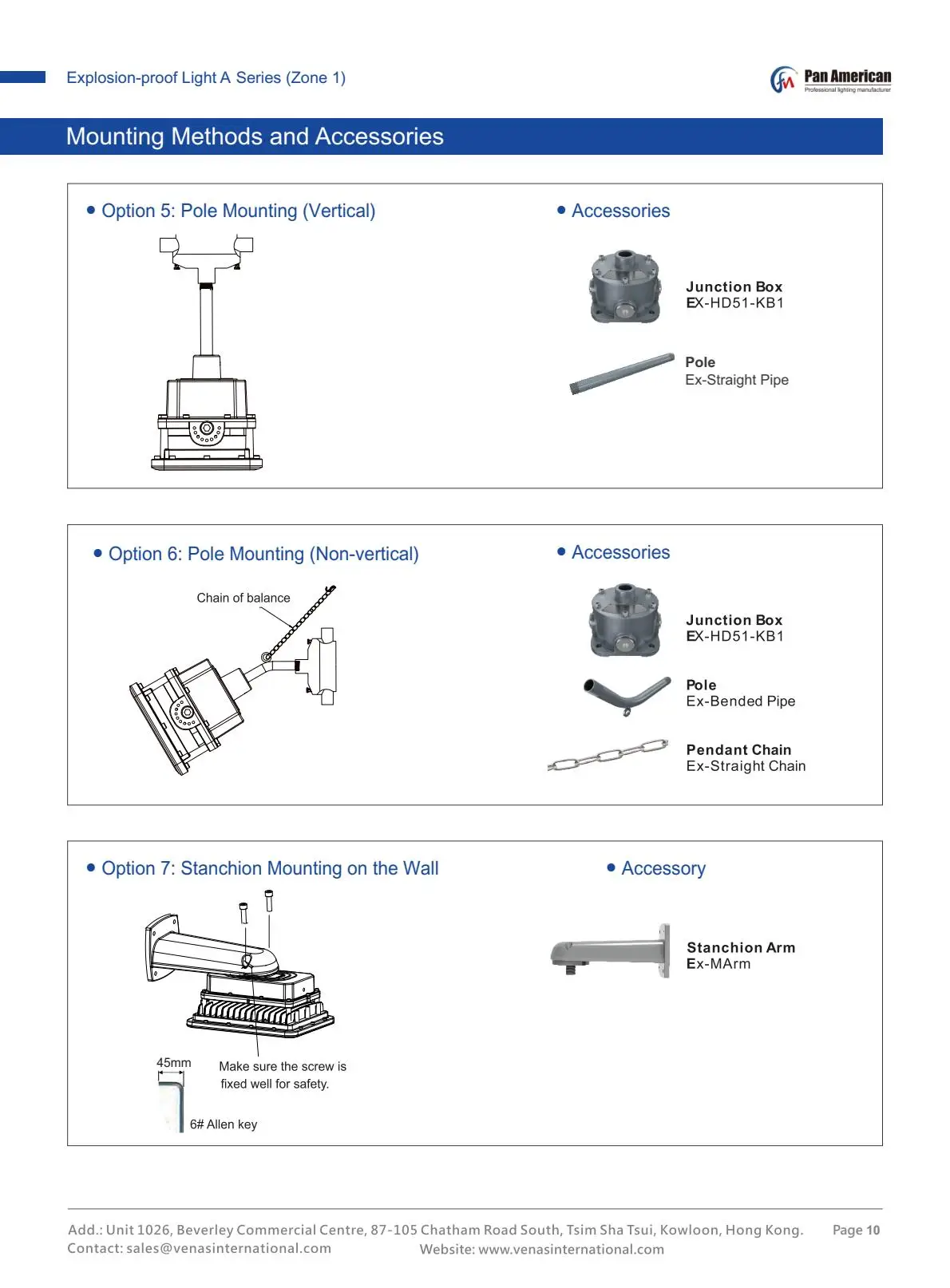 Explosion-proof Light A Series (Zone 1)

Pan American
Professional lighting manufacturer

Mounting Methods and Accessories

• Option 5: Pole Mounting (Vertical)

• Accessories

Junction Box
EX-HD51-KB1

Pole
Ex-Straight Pipe

• Option 6: Pole Mounting (Non-vertical)

Chain of balance

• Accessories

Junction Box
EX-HD51-KB1

Pole
Ex-Bended Pipe

Pendant Chain
Ex-Straight Chain

• Option 7: Stanchion Mounting on the Wall

45mm

Make sure the screw is fixed well for safety.

6# Allen key

• Accessory

Stanchion Arm
Ex-MArm

Add.: Unit 1026, Beverley Commercial Centre, 87-105 Chatham Road South, Tsim Sha Tsui, Kowloon, Hong Kong.
Contact: sales@venasinternational.com
Website: www.venasinternational.com

Page 10