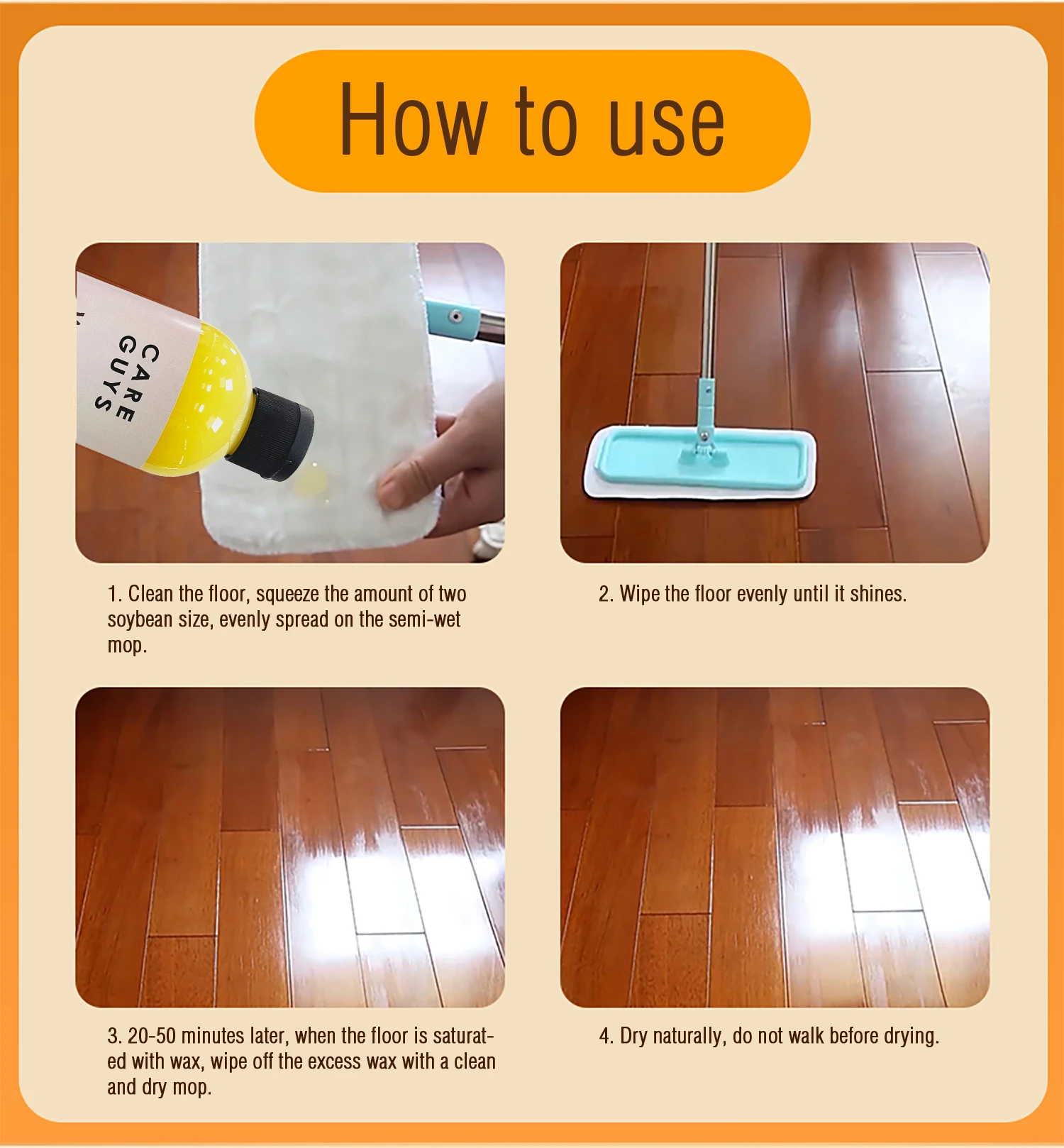 How to use

CARE GUYS

1. Clean the floor, squeeze the amount of two soybean size, evenly spread on the semi-wet mop.

2. Wipe the floor evenly until it shines.

3. 20-50 minutes later, when the floor is saturated with wax, wipe off the excess wax with a clean and dry mop.

4. Dry naturally, do not walk before drying.